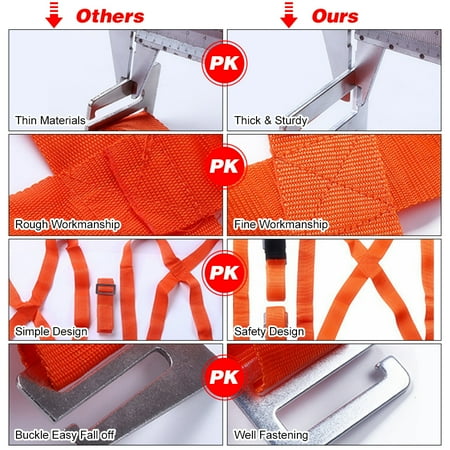 Others

Ours

PK

Thin Materials

Thick & Sturdy

PK

Rough Workmanship

Fine Workmanship

PK

Simple Design

Safety Design

PK

Buckle Easy Fall off

Well Fastening