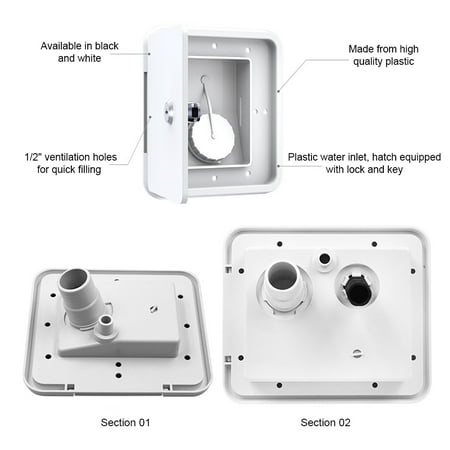 Available in black and white

Made from high quality plastic

1/2" ventilation holes for quick filling

Plastic water inlet, hatch equipped with lock and key

Section 01

Section 02