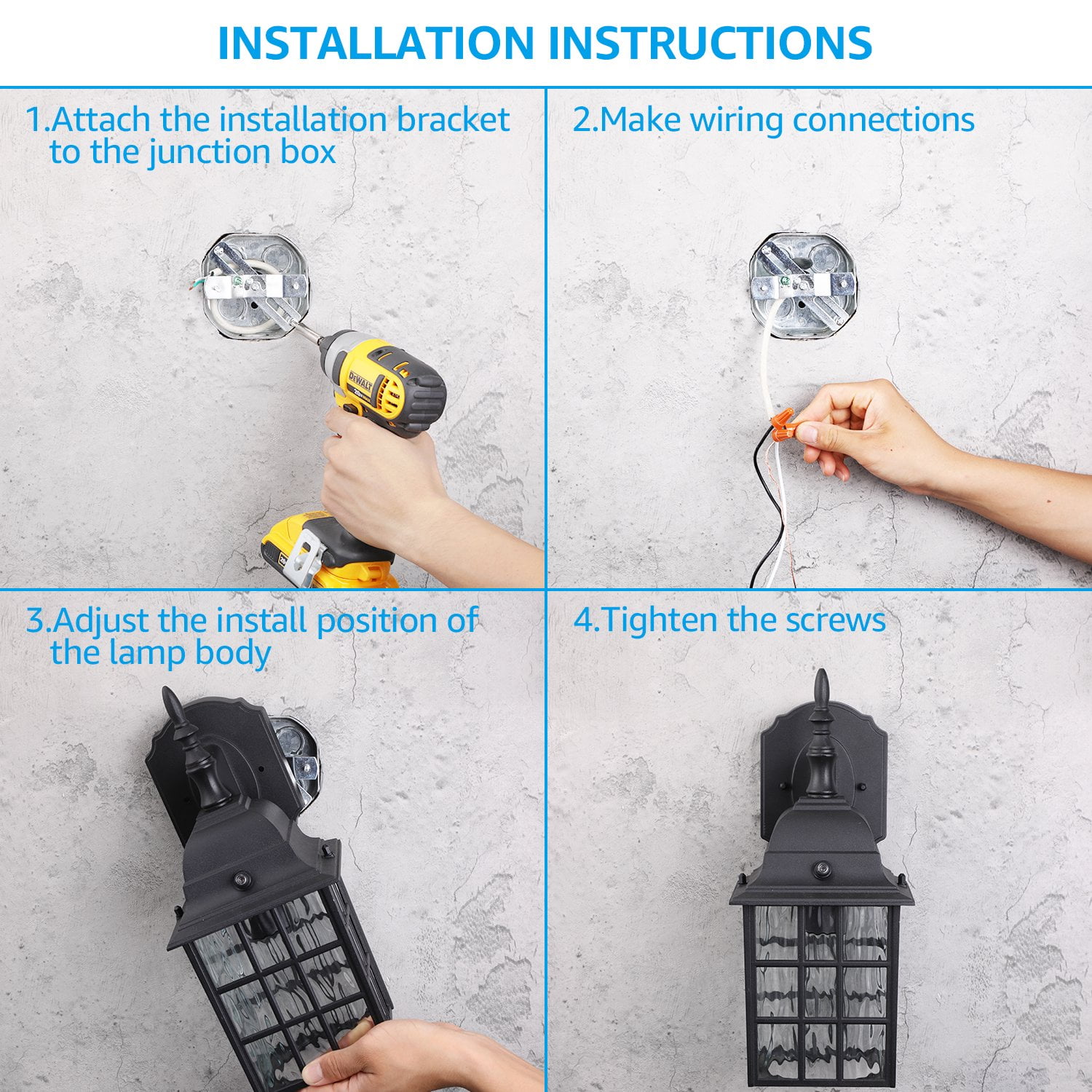 INSTALLATION INSTRUCTIONS

1.Attach the installation bracket to the junction box

DEWALT

2.Make wiring connections

3.Adjust the install position of the lamp body

4.Tighten the screws