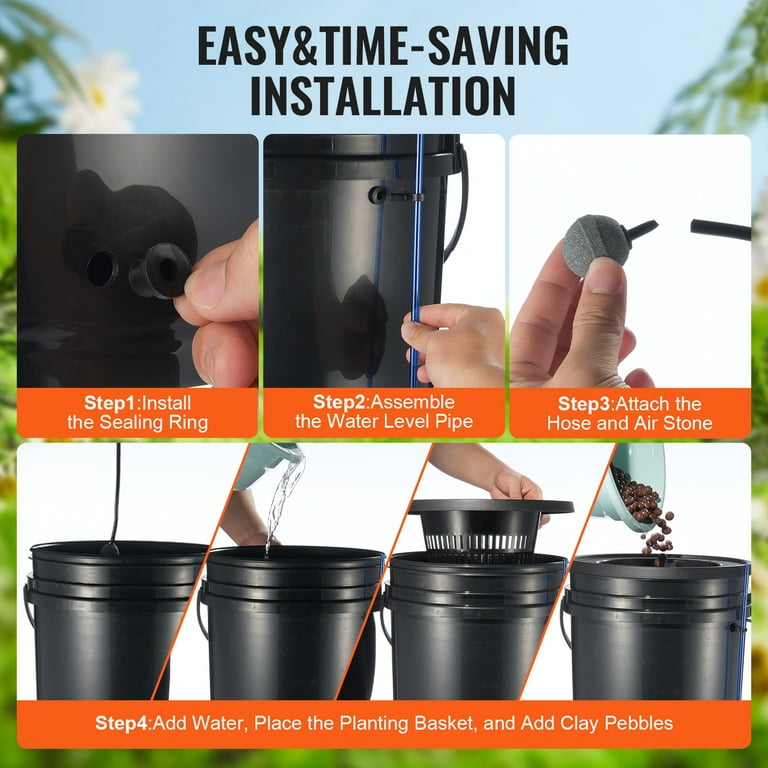 EASY&TIME-SAVING INSTALLATION

Step1:Install the Sealing Ring

Step2:Assemble the Water Level Pipe

Step3:Attach the Hose and Air Stone

Step4:Add Water, Place the Planting Basket, and Add Clay Pebbles