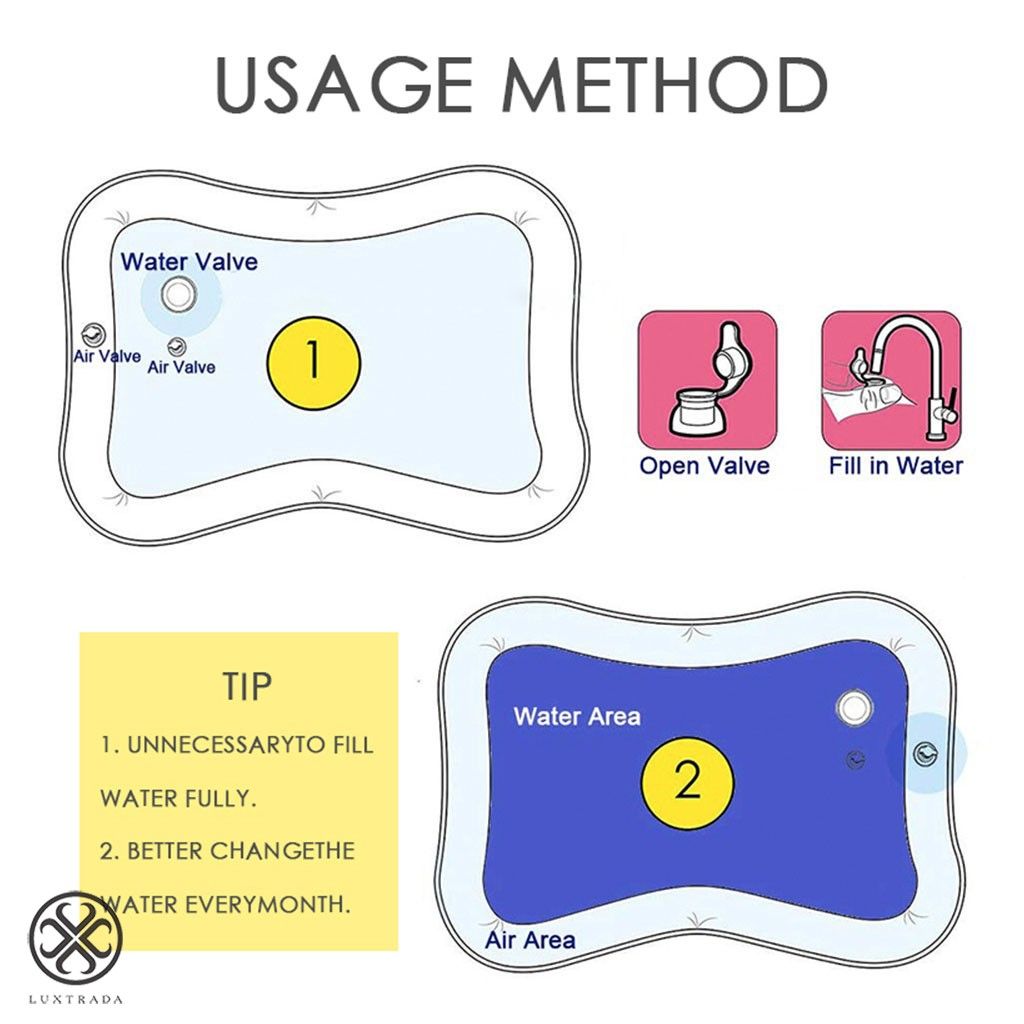 USAGE METHOD

Water Valve

Air Valve

Air Valve

1

Open Valve

Fill in Water

TIP

1. UNNECESSARYTO FILL WATER FULLY.

2. BETTER CHANGETHE WATER EVERYMONTH.

Water Area

2

Air Area

LUXTRADA