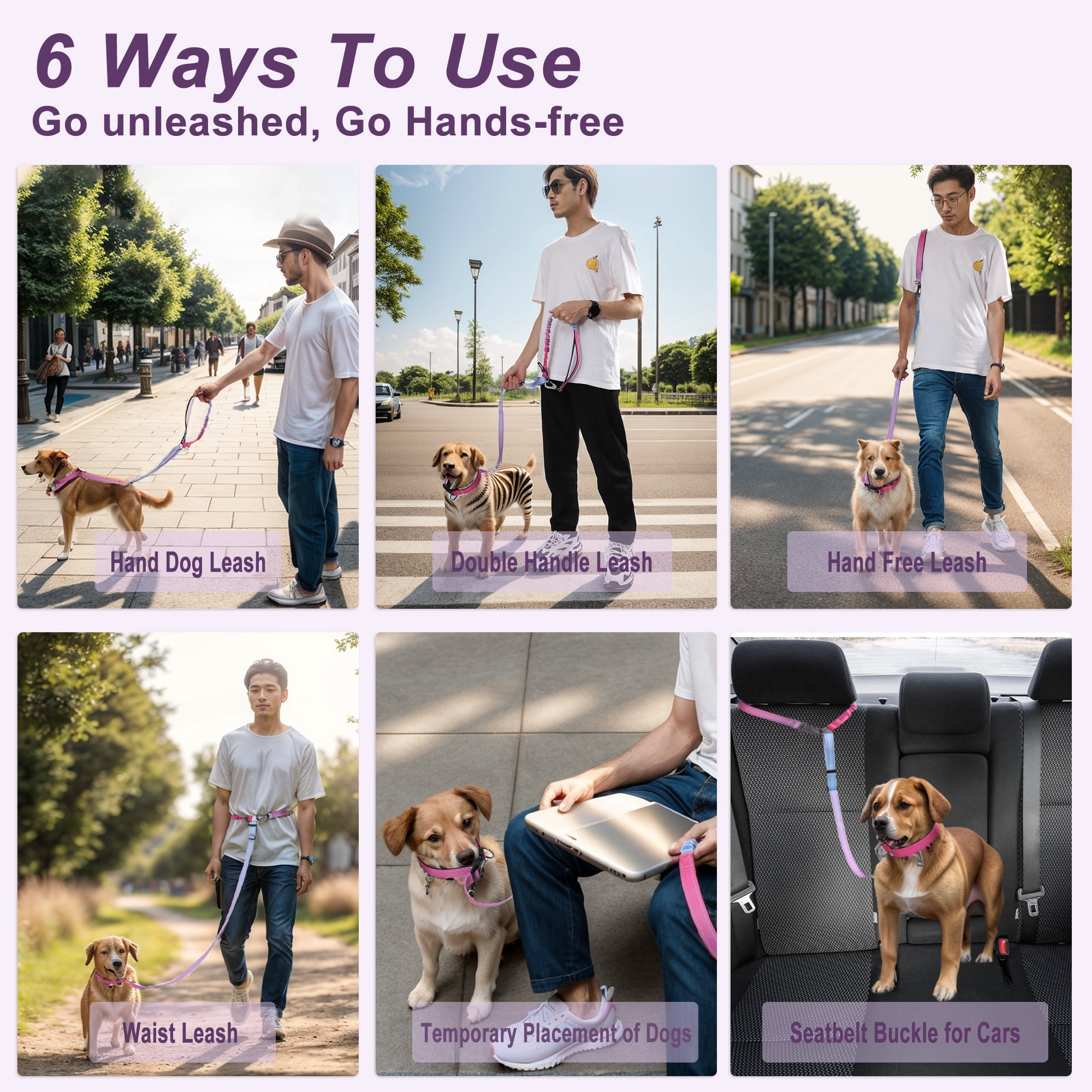 6 Ways To Use
Go unleashed, Go Hands-free

Hand Dog Leash

Double Handle Leash

Hand Free Leash

Waist Leash

Temporary Placement of Dogs

Seatbelt Buckle for Cars