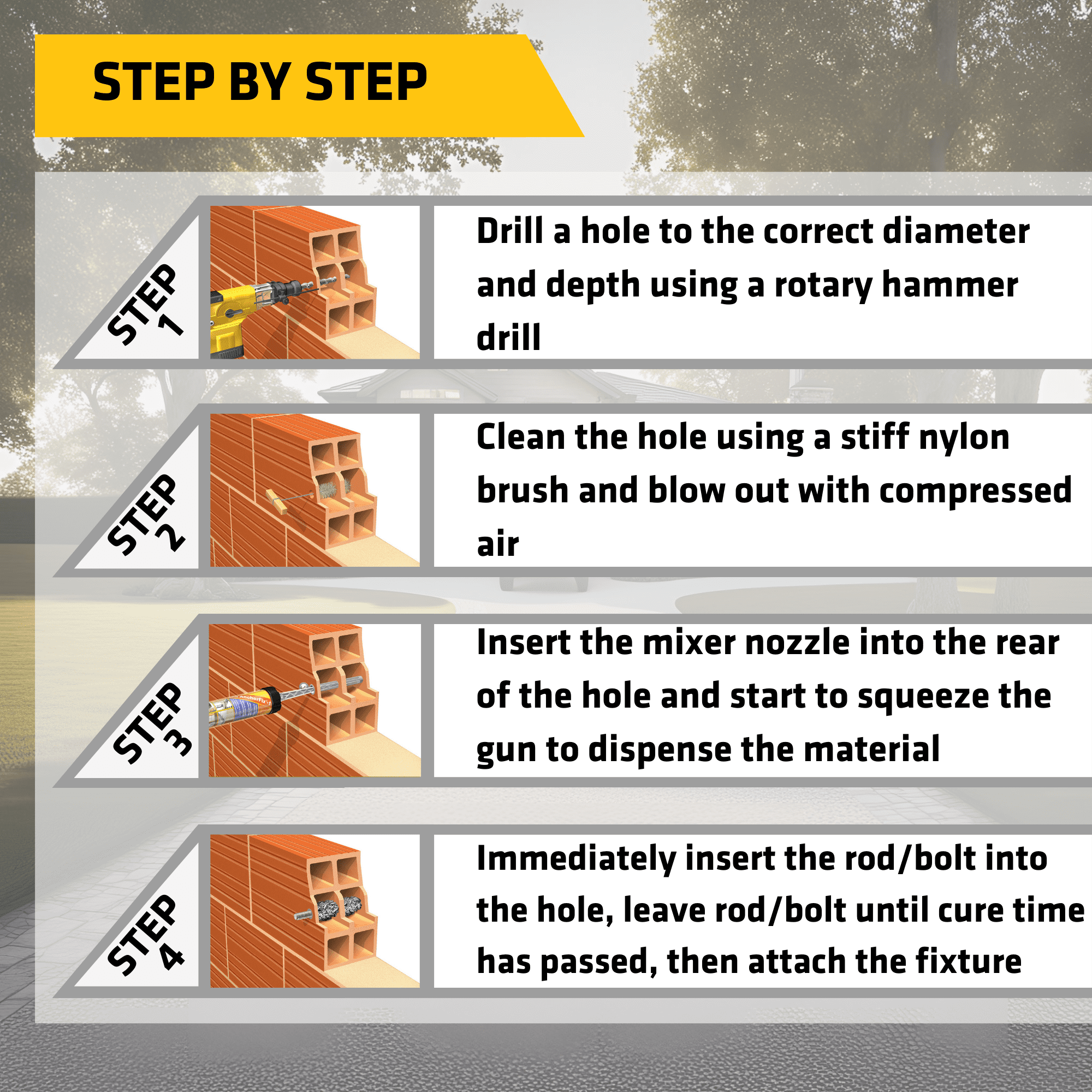 STEP BY STEP

STEP 1

Drill a hole to the correct diameter and depth using a rotary hammer drill

STEP 2

Clean the hole using a stiff nylon brush and blow out with compressed air

STEP 3

AnchorFix

Insert the mixer nozzle into the rear of the hole and start to squeeze the gun to dispense the material

STEP 4

Immediately insert the rod/bolt into the hole, leave rod/bolt until cure time has passed, then attach the fixture