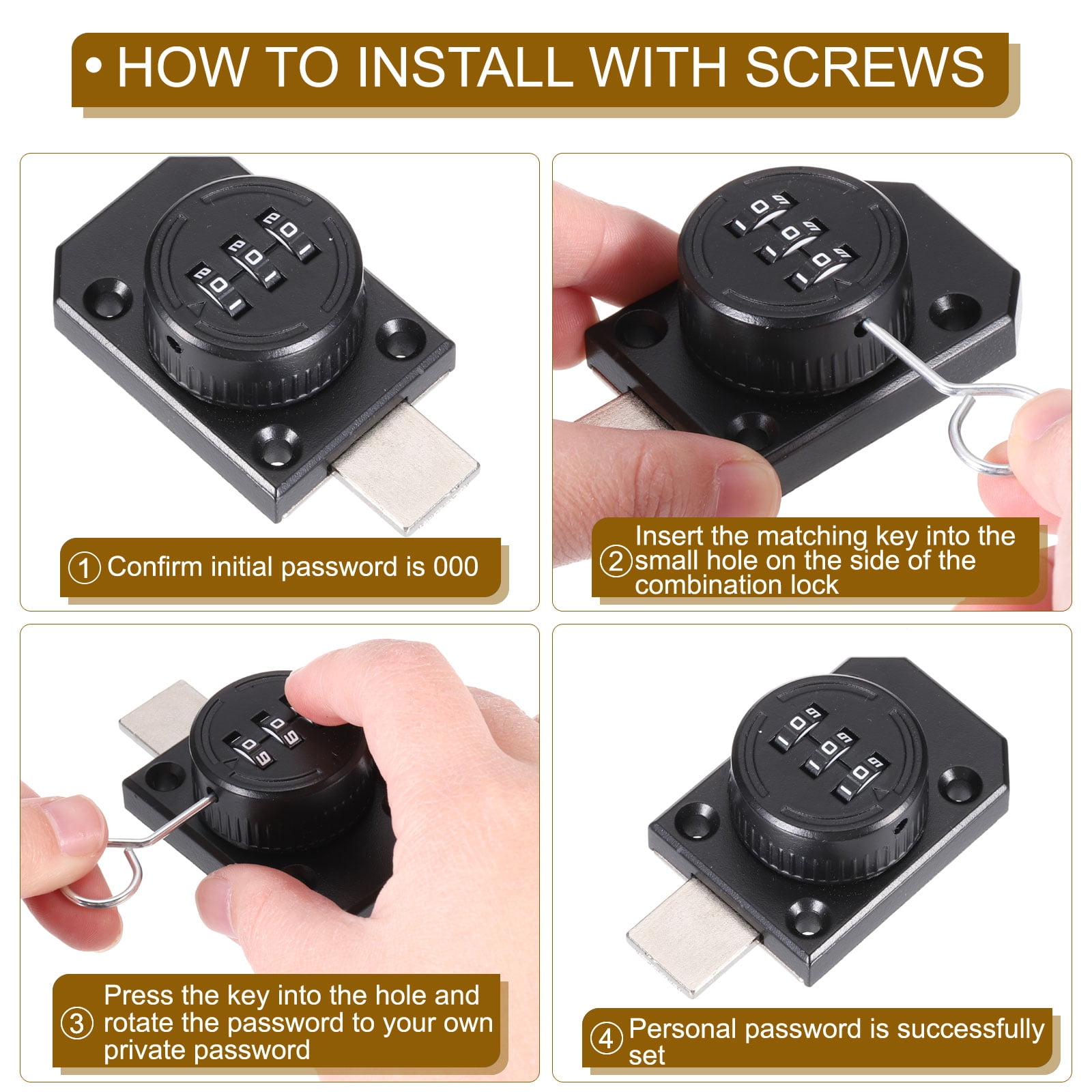 • HOW TO INSTALL WITH SCREWS

① Confirm initial password is 000

② Insert the matching key into the small hole on the side of the combination lock

③ Press the key into the hole and rotate the password to your own private password

④ Personal password is successfully set