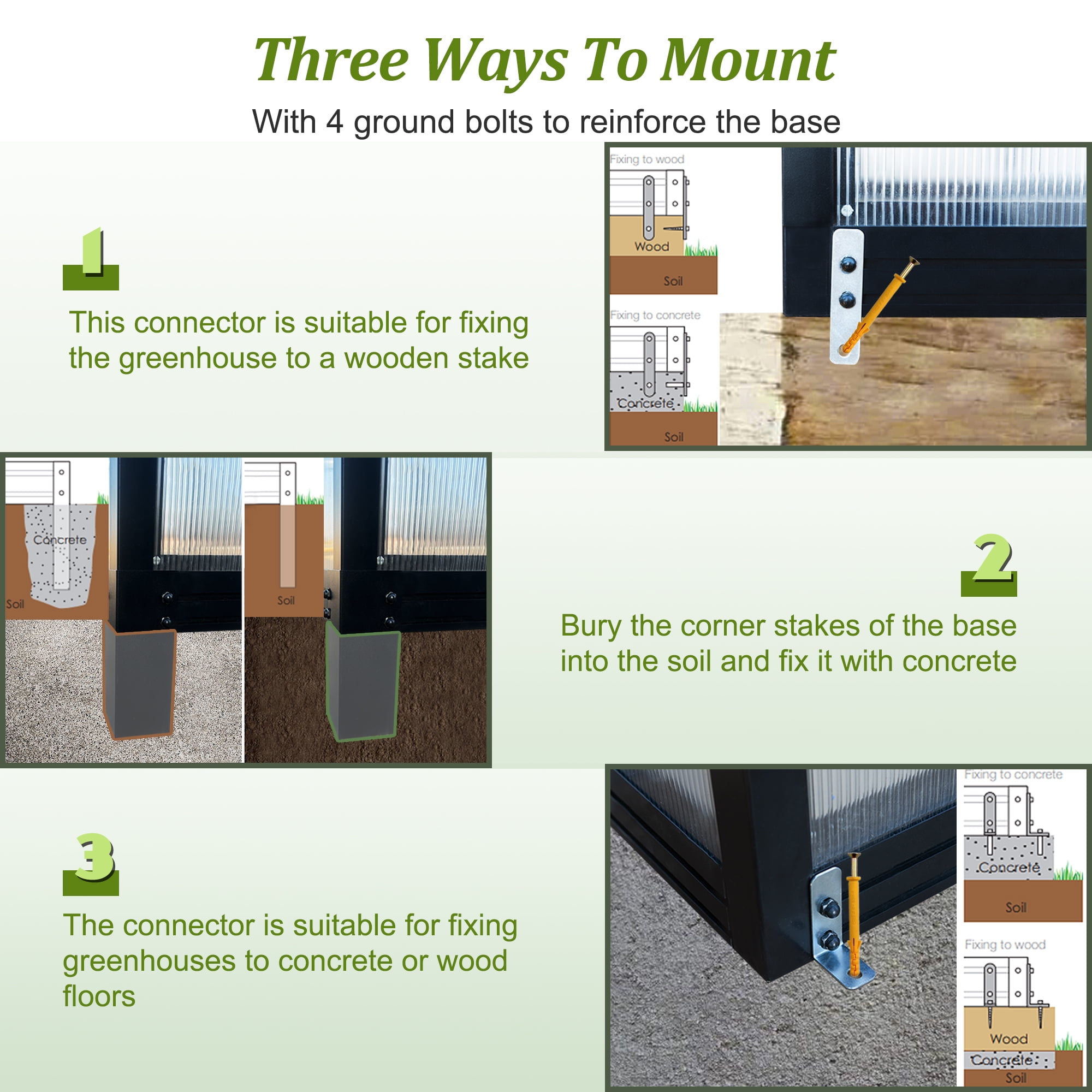 Three Ways To Mount

With 4 ground bolts to reinforce the base

1

This connector is suitable for fixing the greenhouse to a wooden stake

Fixing to wood

Wood

Soil

Fixing to concrete

Concrete

Soil

Concrete

Soil

Soil

2

Bury the corner stakes of the base into the soil and fix it with concrete

3

The connector is suitable for fixing greenhouses to concrete or wood floors

Fixing to concrete

Concrete

Soil

Fixing to wood

Wood

Concrete

Soil