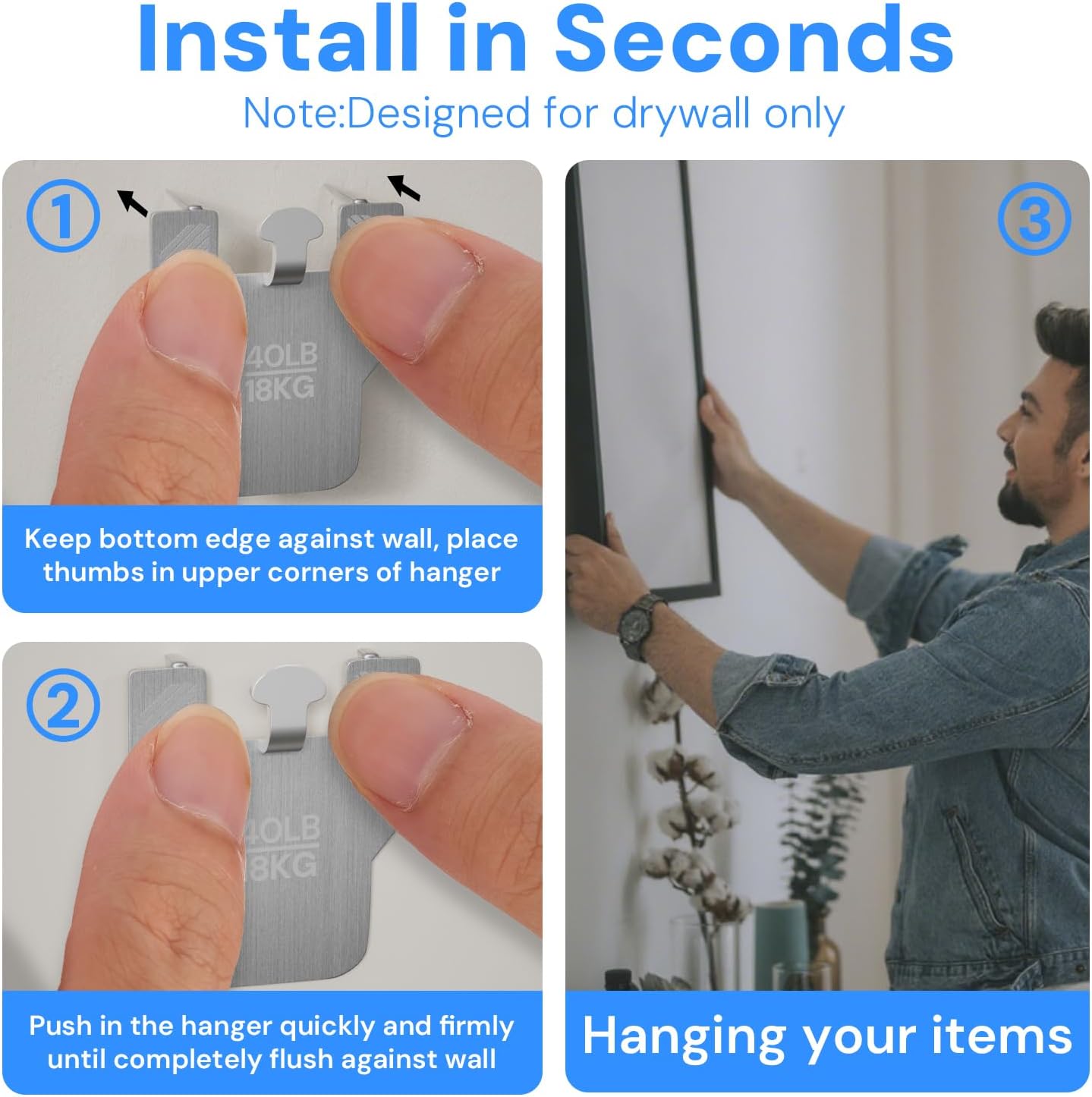 Install in Seconds
Note:Designed for drywall only

①

40LB
18KG

Keep bottom edge against wall, place thumbs in upper corners of hanger

②

40LB
18KG

Push in the hanger quickly and firmly until completely flush against wall

③

Hanging your items