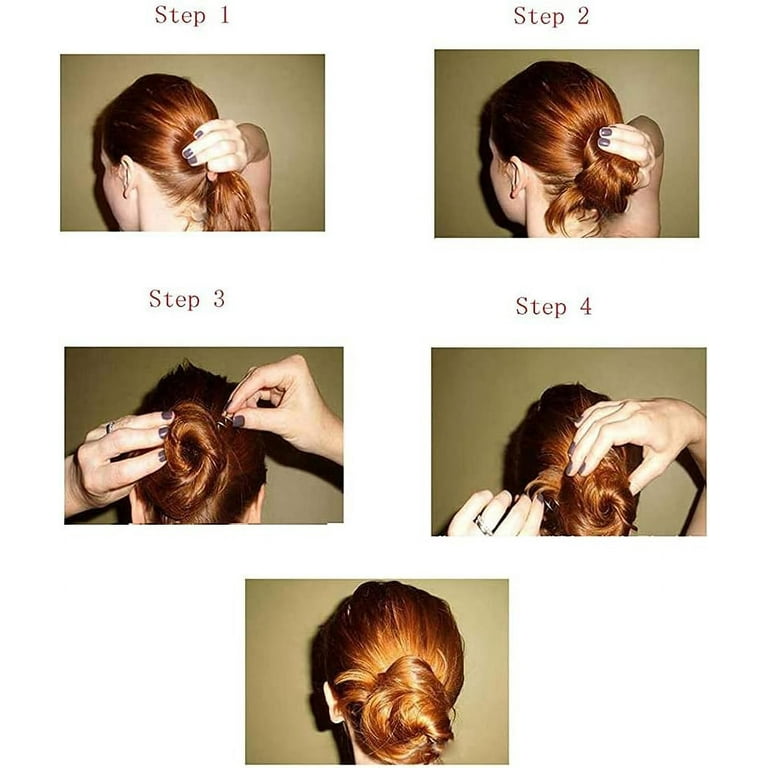 Step 1

Step 2

Step 3

Step 4