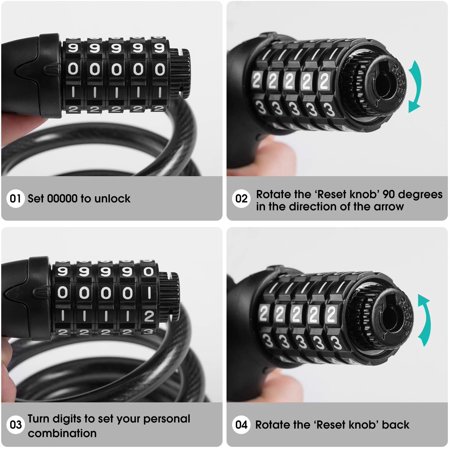 9 9 9 9 9
0 0 0 0 0
1 1 1 1 1
2 2 2 2 2

01 Set 00000 to unlock

2 2 2 2 2
3 3 3 3 3

02 Rotate the 'Reset knob' 90 degrees in the direction of the arrow

9 9 9 9 0
0 0 0 0 1
1 1 1 1 2
2 2 2 2 3

03 Turn digits to set your personal combination

2 2 2 2 2
3 3 3 3 3

04 Rotate the 'Reset knob' back