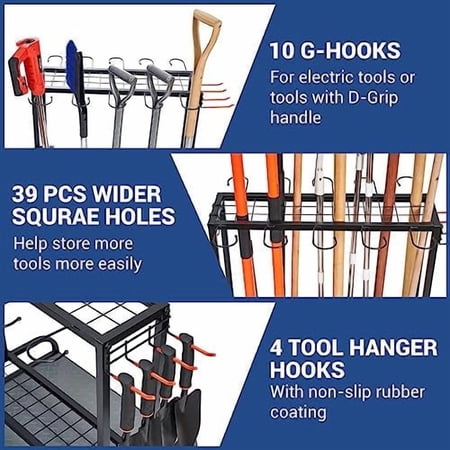 10 G-HOOKS
For electric tools or tools with D-Grip handle

39 PCS WIDER SQURAE HOLES
Help store more tools more easily

4 TOOL HANGER HOOKS
With non-slip rubber coating