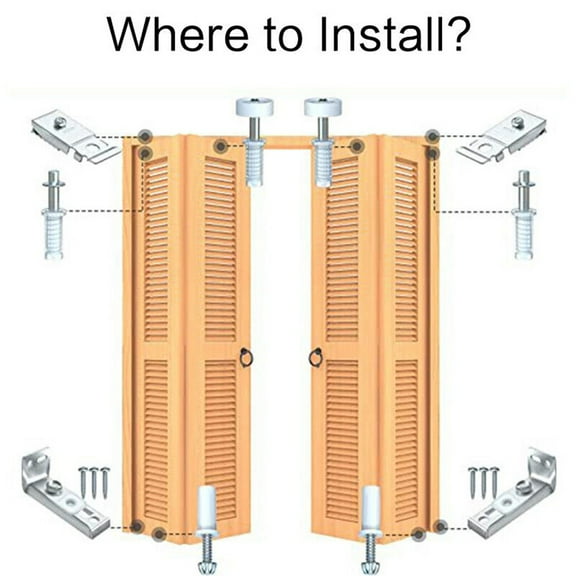 Where to Install?