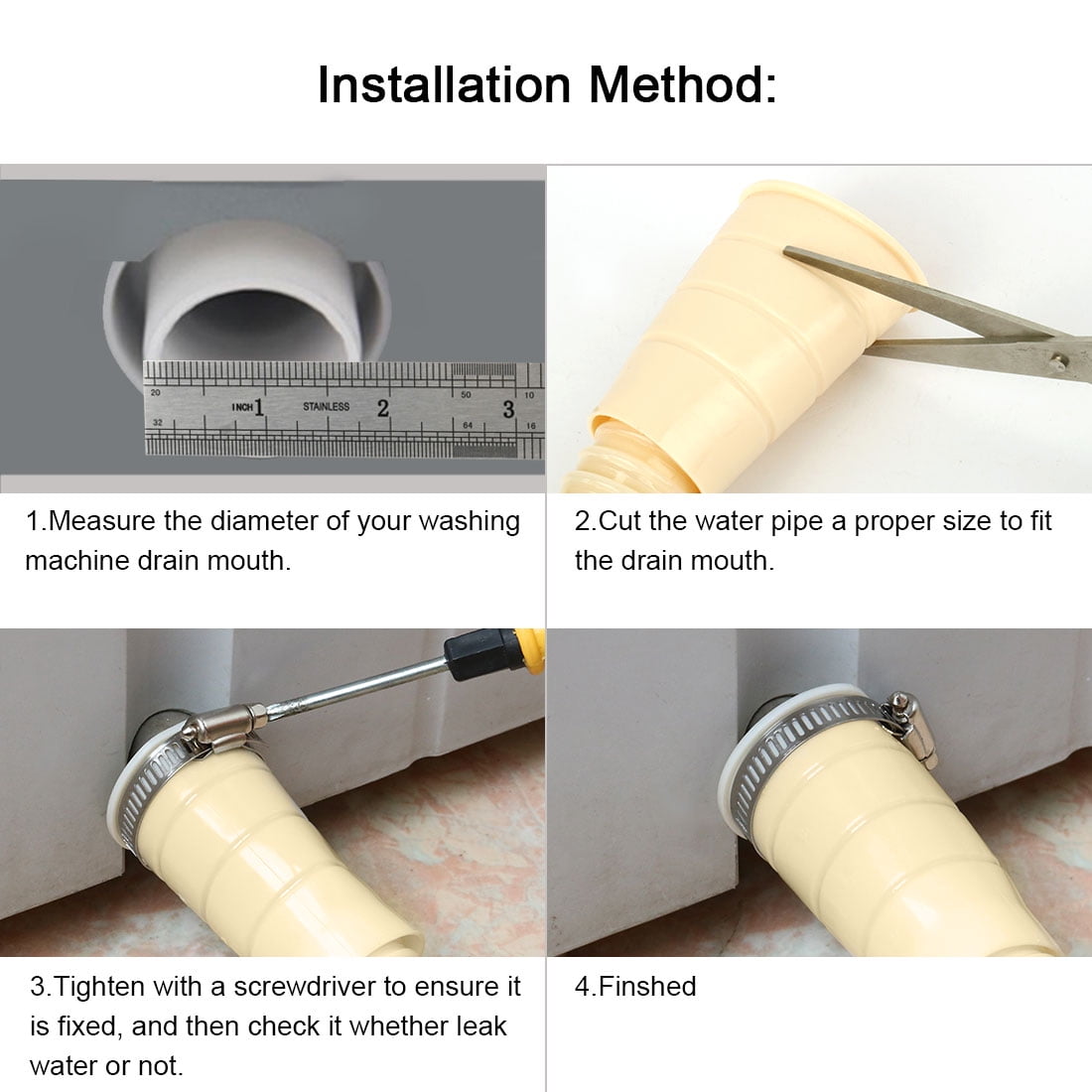 Installation Method:

20 INCH 1 STAINLESS 2 50 3 10
32 64 16

1.Measure the diameter of your washing machine drain mouth.

2.Cut the water pipe a proper size to fit the drain mouth.

3.Tighten with a screwdriver to ensure it is fixed, and then check it whether leak water or not.

4.Finshed