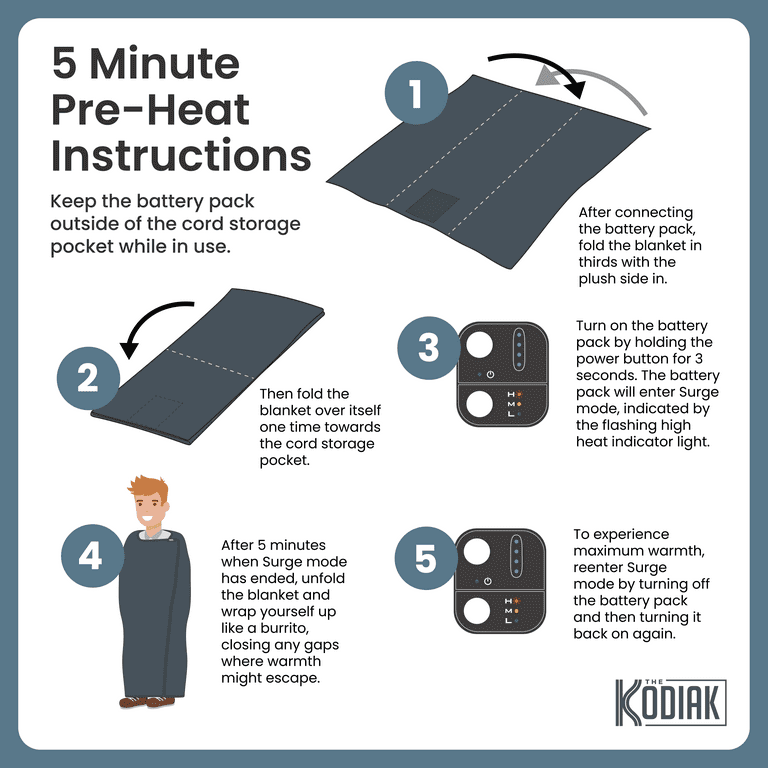 5 Minute Pre-Heat Instructions

Keep the battery pack outside of the cord storage pocket while in use.

1

After connecting the battery pack, fold the blanket in thirds with the plush side in.

2

Then fold the blanket over itself one time towards the cord storage pocket.

3

H
M
L

Turn on the battery pack by holding the power button for 3 seconds. The battery pack will enter Surge mode, indicated by the flashing high heat indicator light.

4

After 5 minutes when Surge mode has ended, unfold the blanket and wrap yourself up like a burrito, closing any gaps where warmth might escape.

5

H
M
L

To experience maximum warmth, reenter Surge mode by turning off the battery pack and then turning it back on again.

THE KODIAK