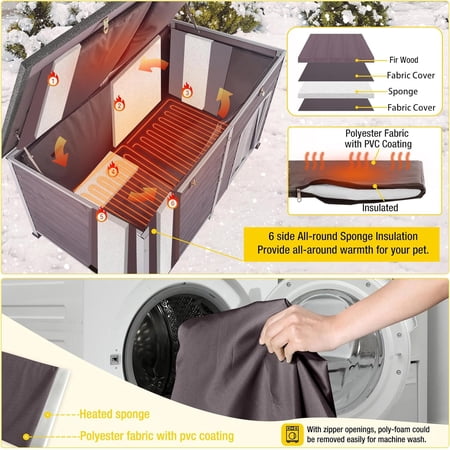 1
2
3
4
5
6

Fir Wood
Fabric Cover
Sponge
Fabric Cover

Polyester Fabric with PVC Coating
Insulated

6 side All-round Sponge Insulation
Provide all-around warmth for your pet.

Heated sponge
Polyester fabric with pvc coating

With zipper openings, poly-foam could be removed easily for machine wash.