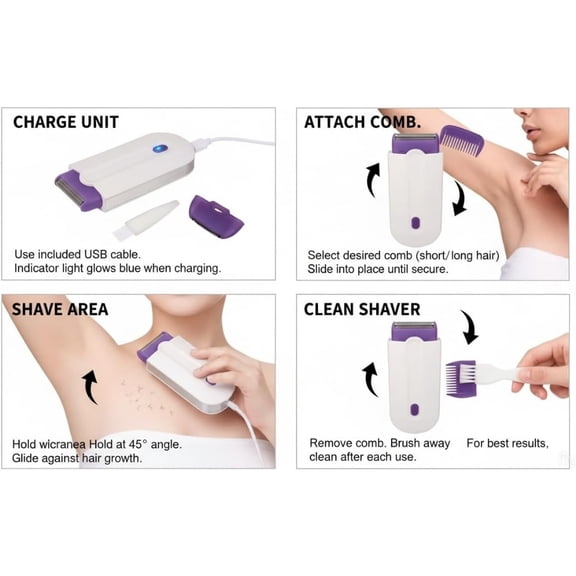 CHARGE UNIT

Use included USB cable.
Indicator light glows blue when charging.

ATTACH COMB.

Select desired comb (short/long hair)
Slide into place until secure.

SHAVE AREA

Hold wicranea Hold at 45° angle.
Glide against hair growth.

CLEAN SHAVER

Remove comb. Brush away For best results,
clean after each use.