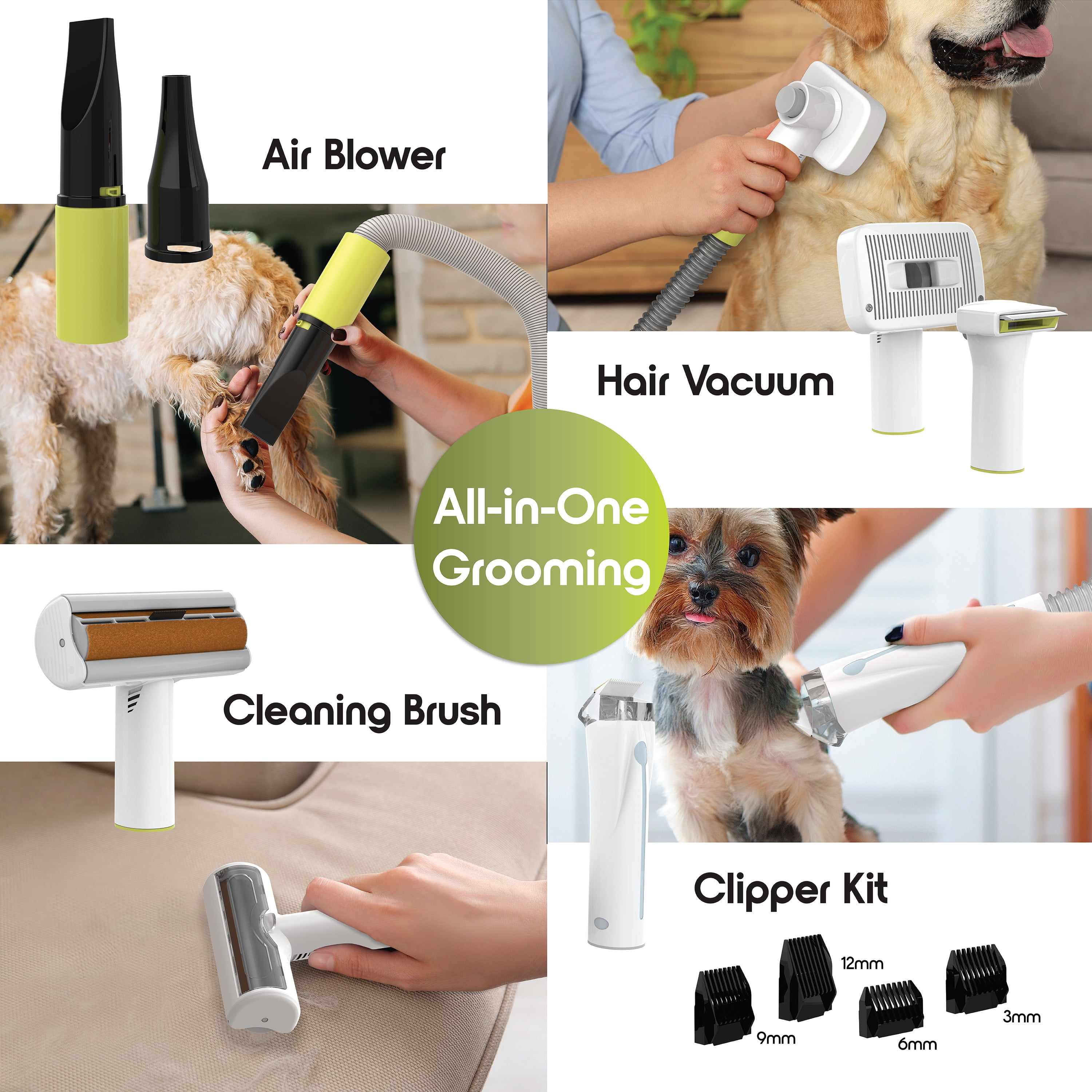 Air Blower

Hair Vacuum

All-in-One Grooming

Cleaning Brush

Clipper Kit

12mm

9mm

6mm

3mm