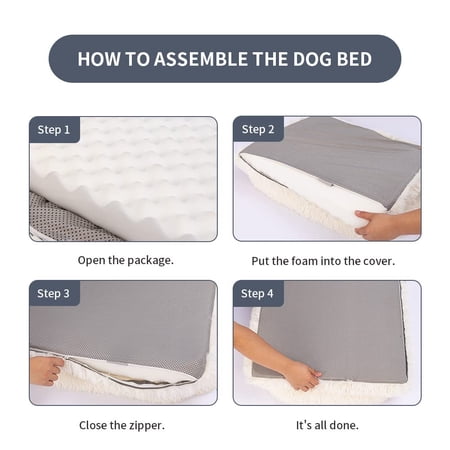 HOW TO ASSEMBLE THE DOG BED

Step 1

Open the package.

Step 2

Put the foam into the cover.

Step 3

Close the zipper.

Step 4

It's all done.