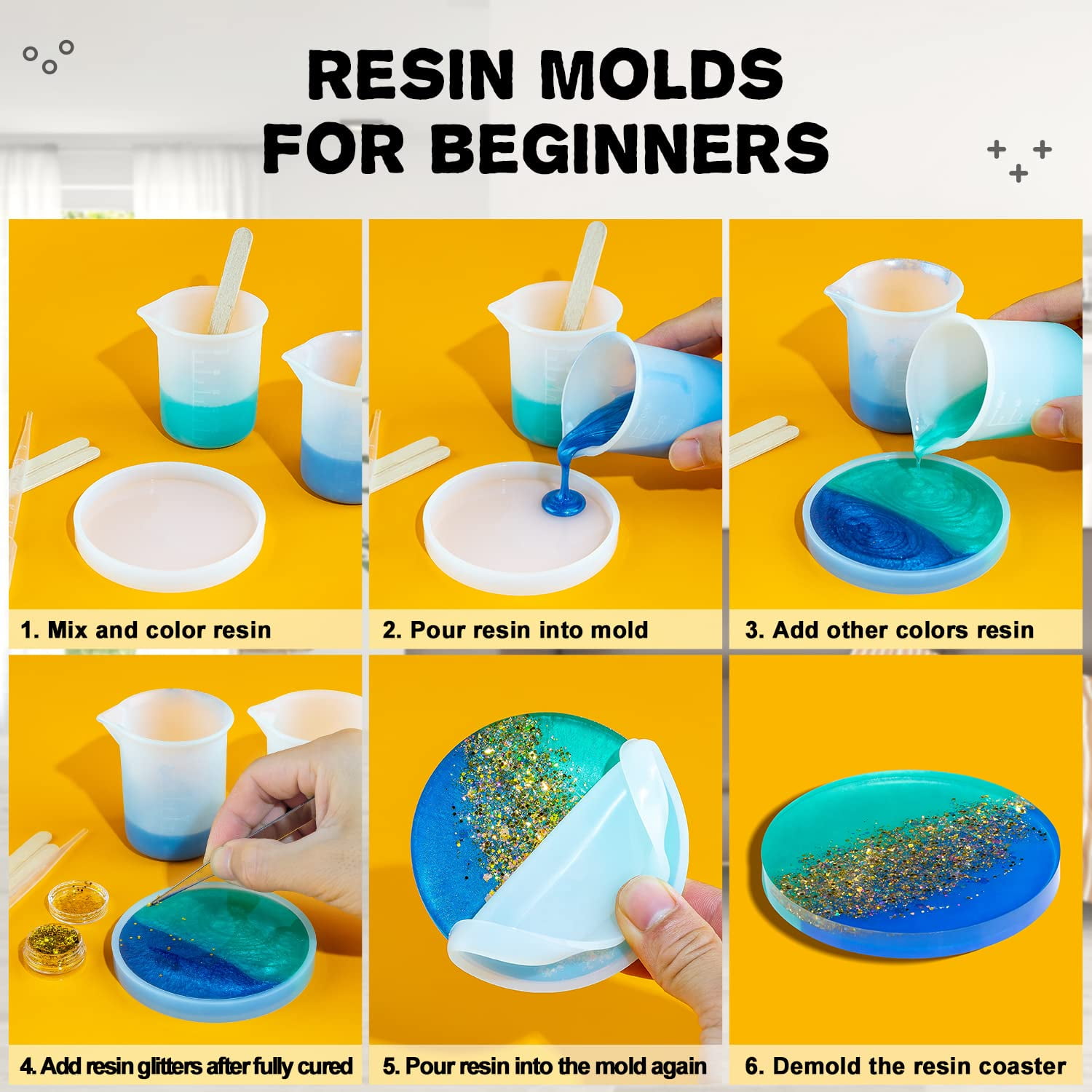 RESIN MOLDS FOR BEGINNERS

1. Mix and color resin

2. Pour resin into mold

3. Add other colors resin

4. Add resin glitters after fully cured

5. Pour resin into the mold again

6. Demold the resin coaster