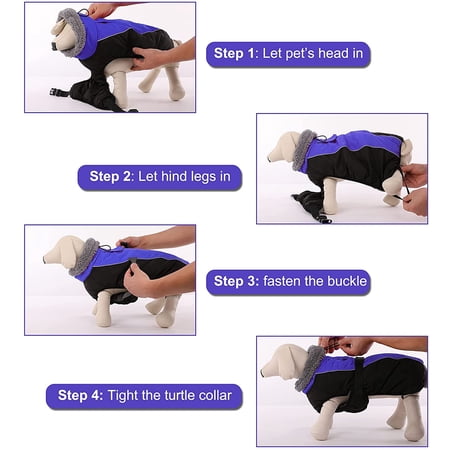 Step 1: Let pet's head in

Step 2: Let hind legs in

Step 3: fasten the buckle

Step 4: Tight the turtle collar