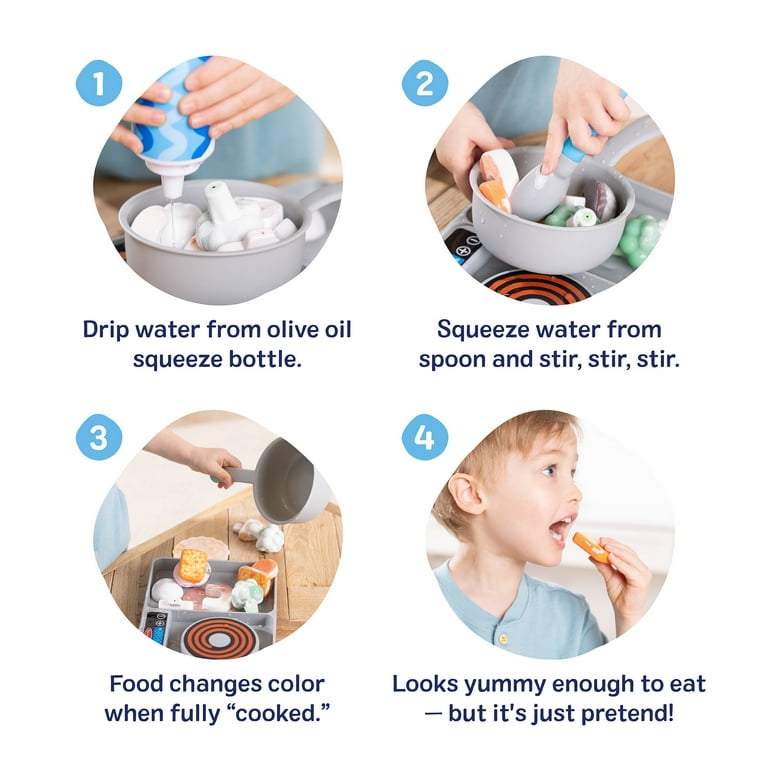 1

Drip water from olive oil squeeze bottle.

2

Squeeze water from spoon and stir, stir, stir.

3

Food changes color when fully “cooked.”

4

Looks yummy enough to eat — but it's just pretend!