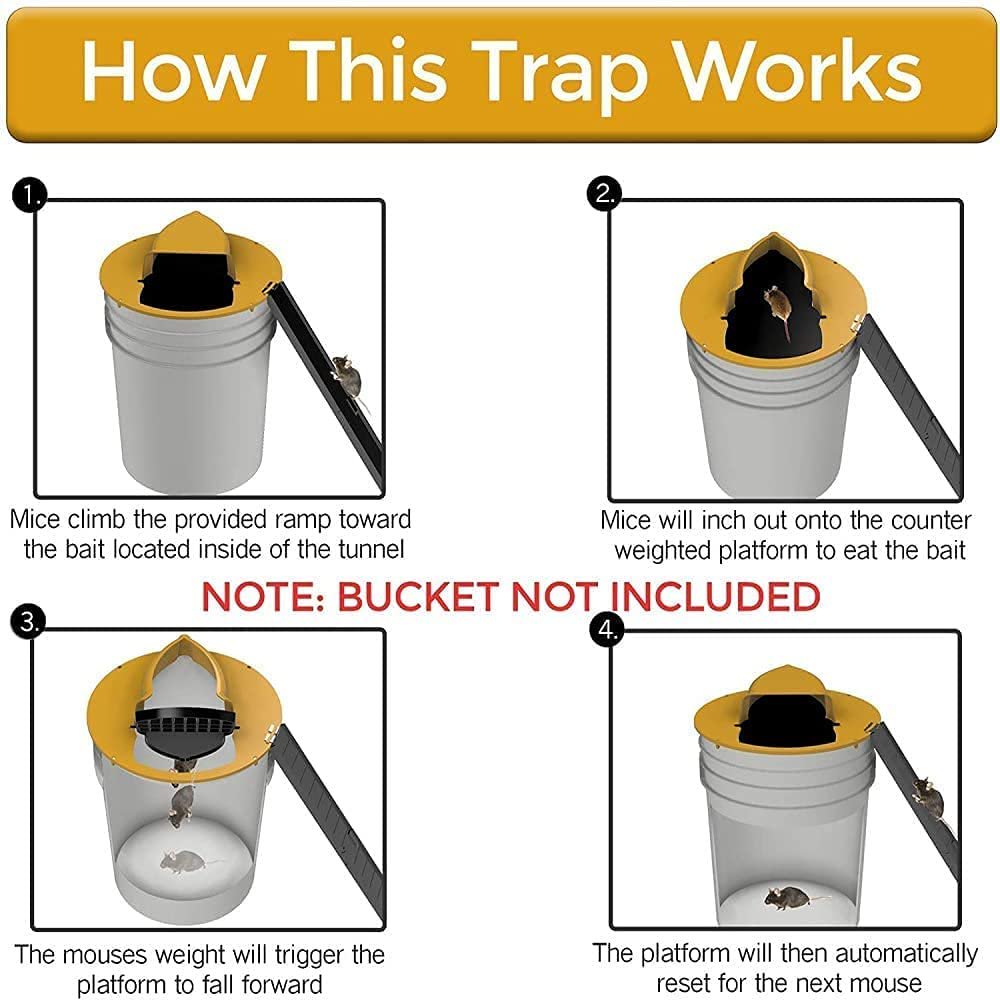 How This Trap Works

1.

Mice climb the provided ramp toward the bait located inside of the tunnel

2.

Mice will inch out onto the counter weighted platform to eat the bait

NOTE: BUCKET NOT INCLUDED

3.

The mouses weight will trigger the platform to fall forward

4.

The platform will then automatically reset for the next mouse