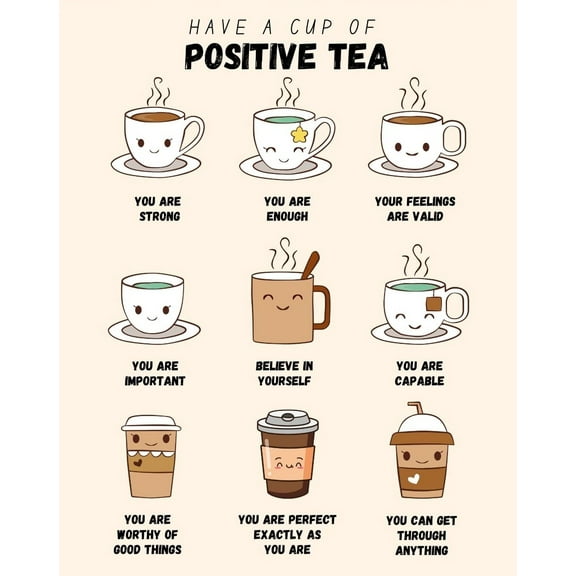 HAVE A CUP OF
POSITIVE TEA

YOU ARE STRONG

YOU ARE ENOUGH

YOUR FEELINGS ARE VALID

YOU ARE IMPORTANT

BELIEVE IN YOURSELF

YOU ARE CAPABLE

YOU ARE WORTHY OF GOOD THINGS

YOU ARE PERFECT EXACTLY AS YOU ARE

YOU CAN GET THROUGH ANYTHING