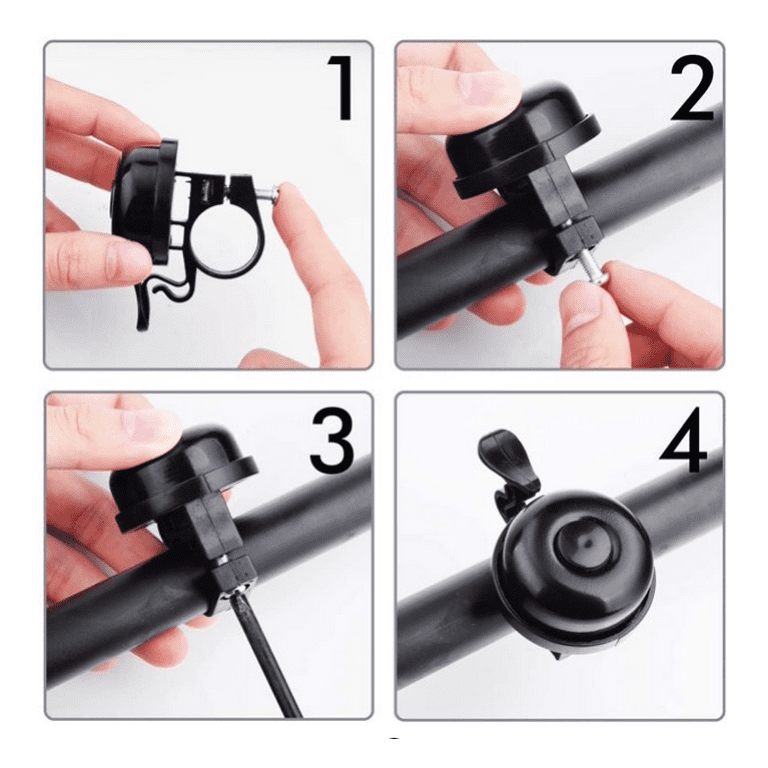 1

2

3

4