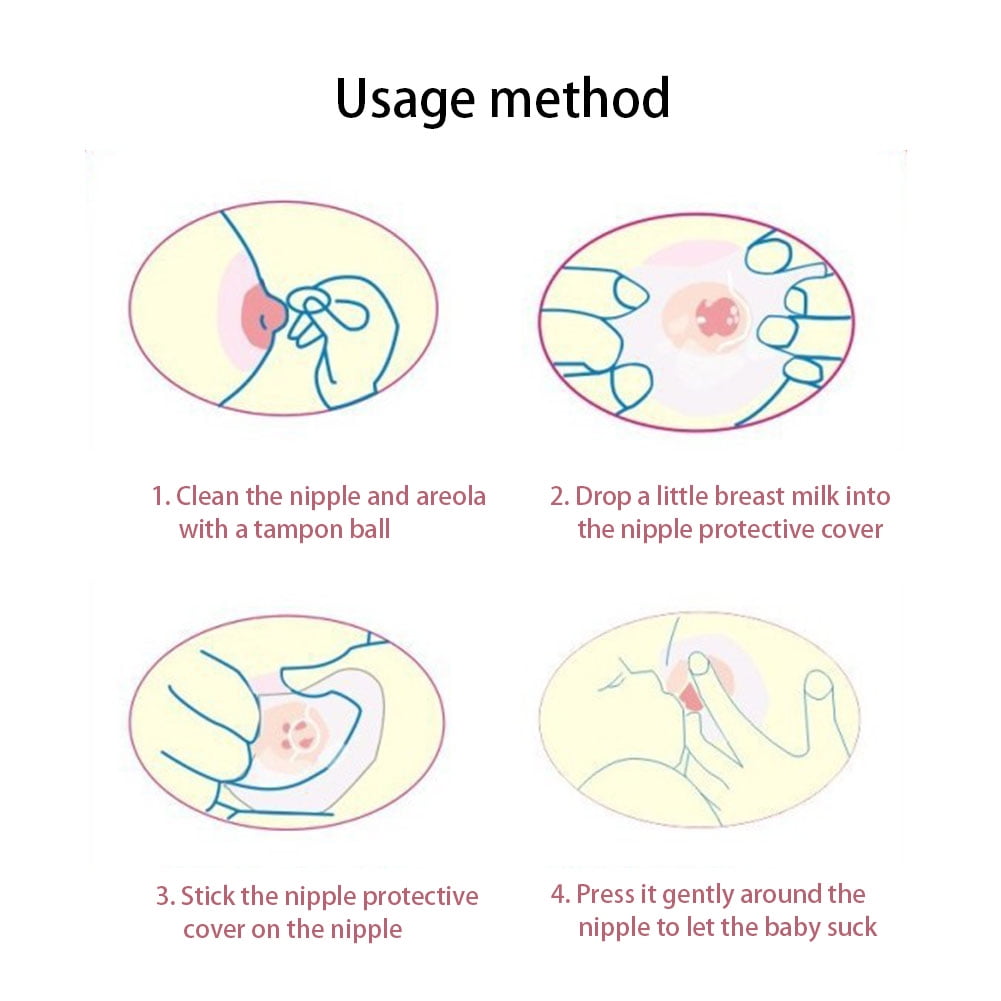 Usage method

1. Clean the nipple and areola with a tampon ball

2. Drop a little breast milk into the nipple protective cover

3. Stick the nipple protective cover on the nipple

4. Press it gently around the nipple to let the baby suck