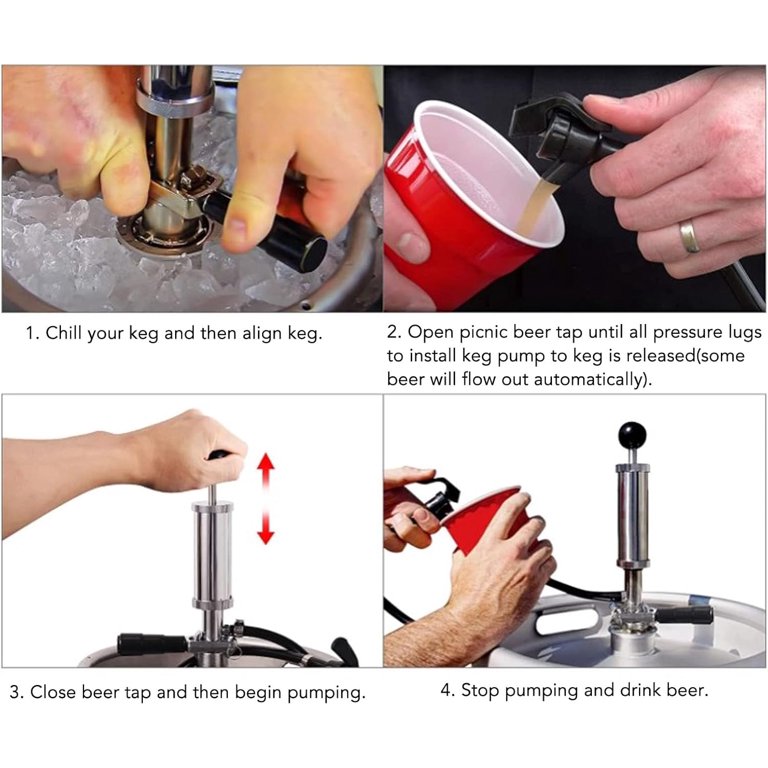 1. Chill your keg and then align keg.

2. Open picnic beer tap until all pressure lugs to install keg pump to keg is released(some beer will flow out automatically).

3. Close beer tap and then begin pumping.

4. Stop pumping and drink beer.