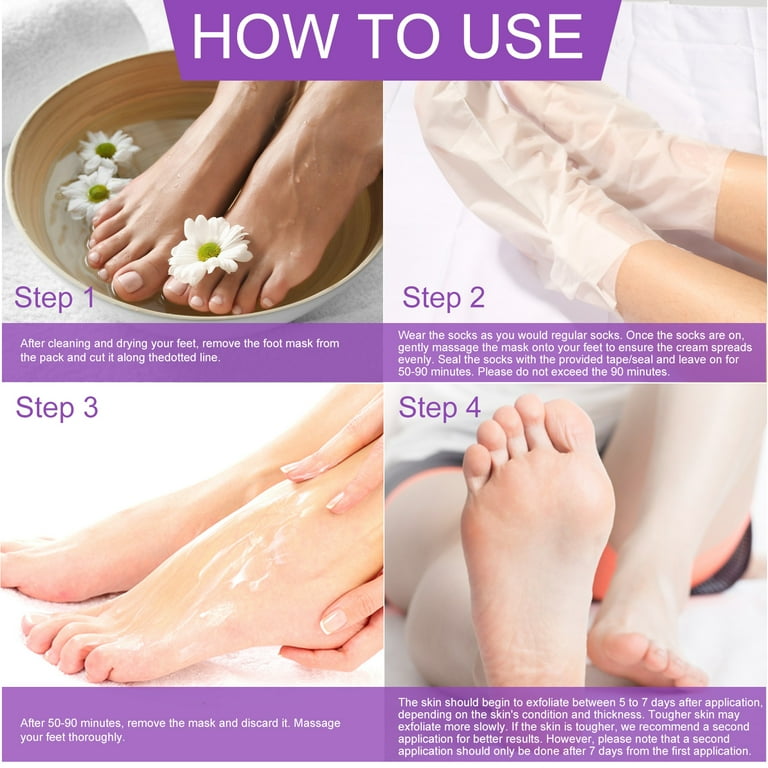 HOW TO USE

Step 1

After cleaning and drying your feet, remove the foot mask from the pack and cut it along thedotted line.

Step 2

Wear the socks as you would regular socks. Once the socks are on, gently massage the mask onto your feet to ensure the cream spreads evenly. Seal the socks with the provided tape/seal and leave on for 50-90 minutes. Please do not exceed the 90 minutes.

Step 3

After 50-90 minutes, remove the mask and discard it. Massage your feet thoroughly.

Step 4

The skin should begin to exfoliate between 5 to 7 days after application, depending on the skin's condition and thickness. Tougher skin may exfoliate more slowly. If the skin is tougher, we recommend a second application for better results. However, please note that a second application should only be done after 7 days from the first application.