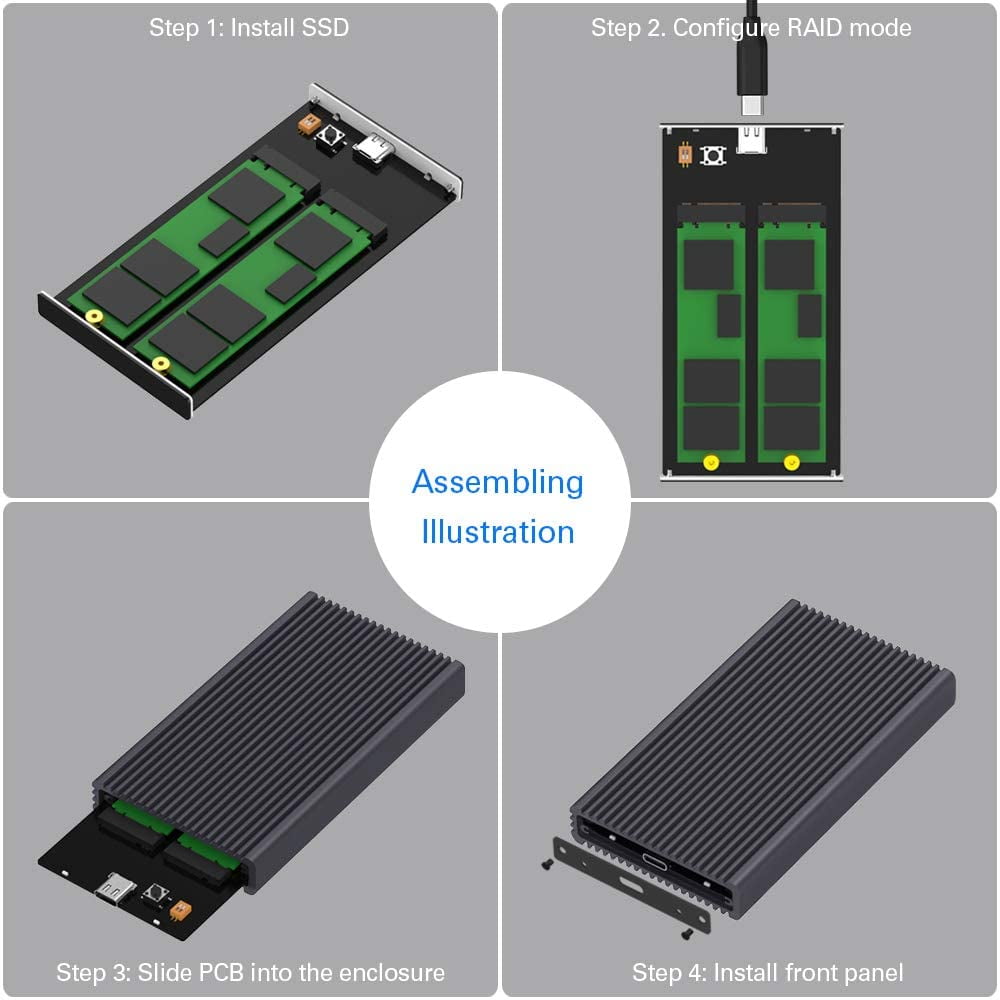 Step 1: Install SSD

Step 2. Configure RAID mode

Assembling Illustration

Step 3: Slide PCB into the enclosure

Step 4: Install front panel