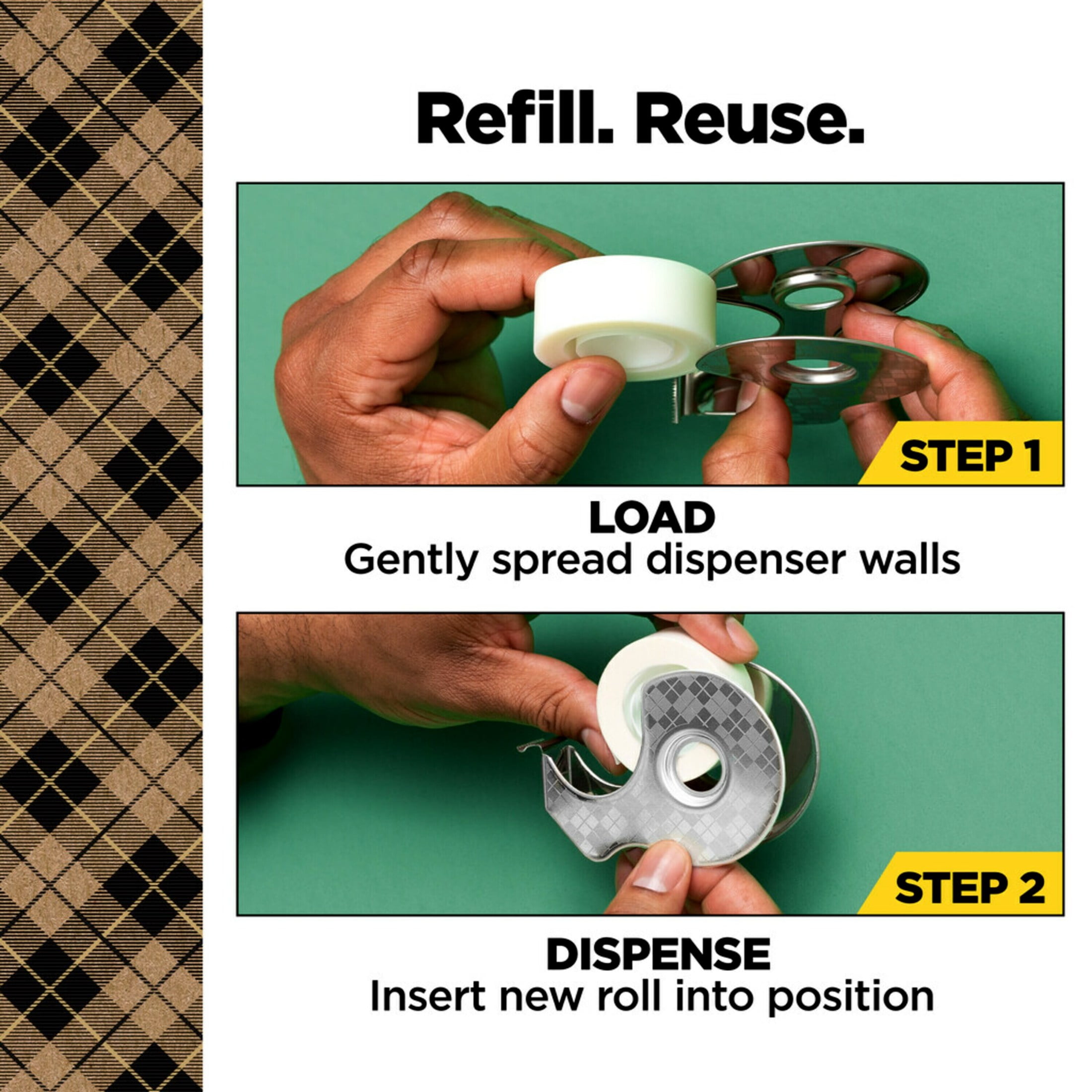 Refill. Reuse.

STEP 1

LOAD
Gently spread dispenser walls

STEP 2

DISPENSE
Insert new roll into position