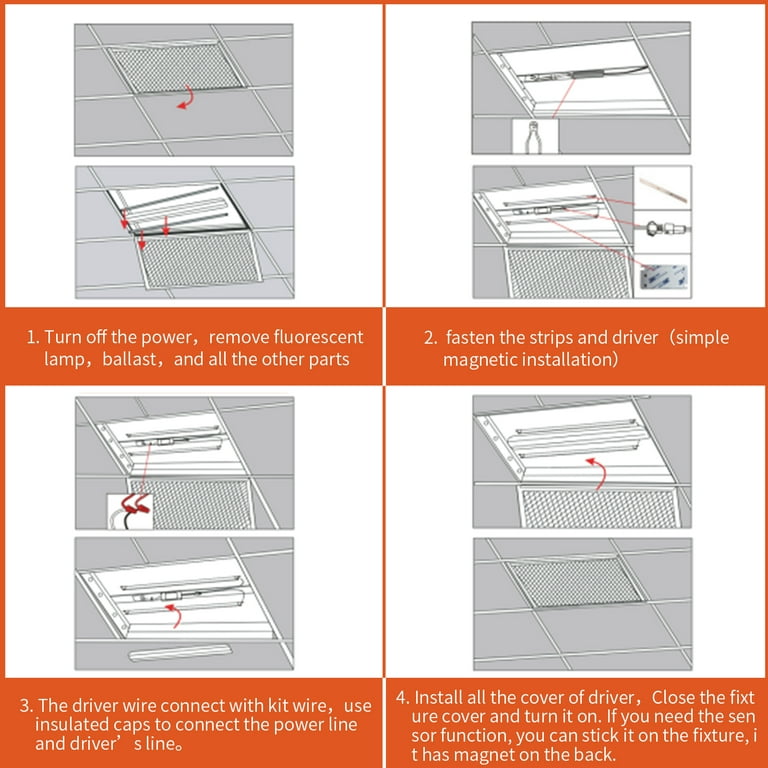 1. Turn off the power，remove fluorescent lamp，ballast，and all the other parts

2. fasten the strips and driver（simple magnetic installation）

3. The driver wire connect with kit wire，use insulated caps to connect the power line and driver’s line。

4. Install all the cover of driver，Close the fixt ure cover and turn it on. If you need the sen sor function, you can stick it on the fixture, i t has magnet on the back.