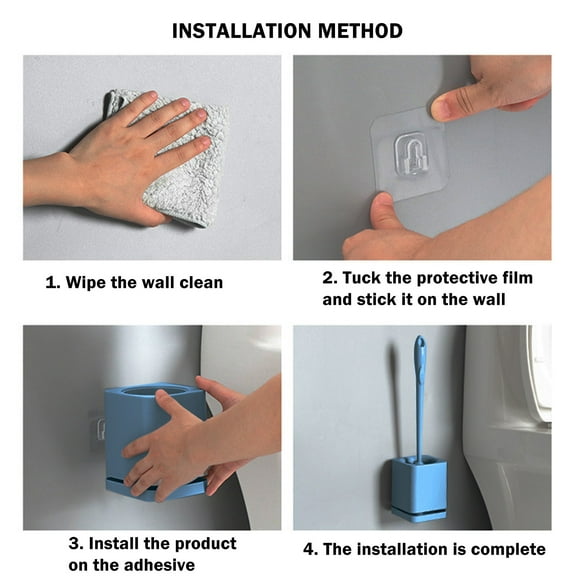 INSTALLATION METHOD

1. Wipe the wall clean

2. Tuck the protective film and stick it on the wall

3. Install the product on the adhesive

4. The installation is complete