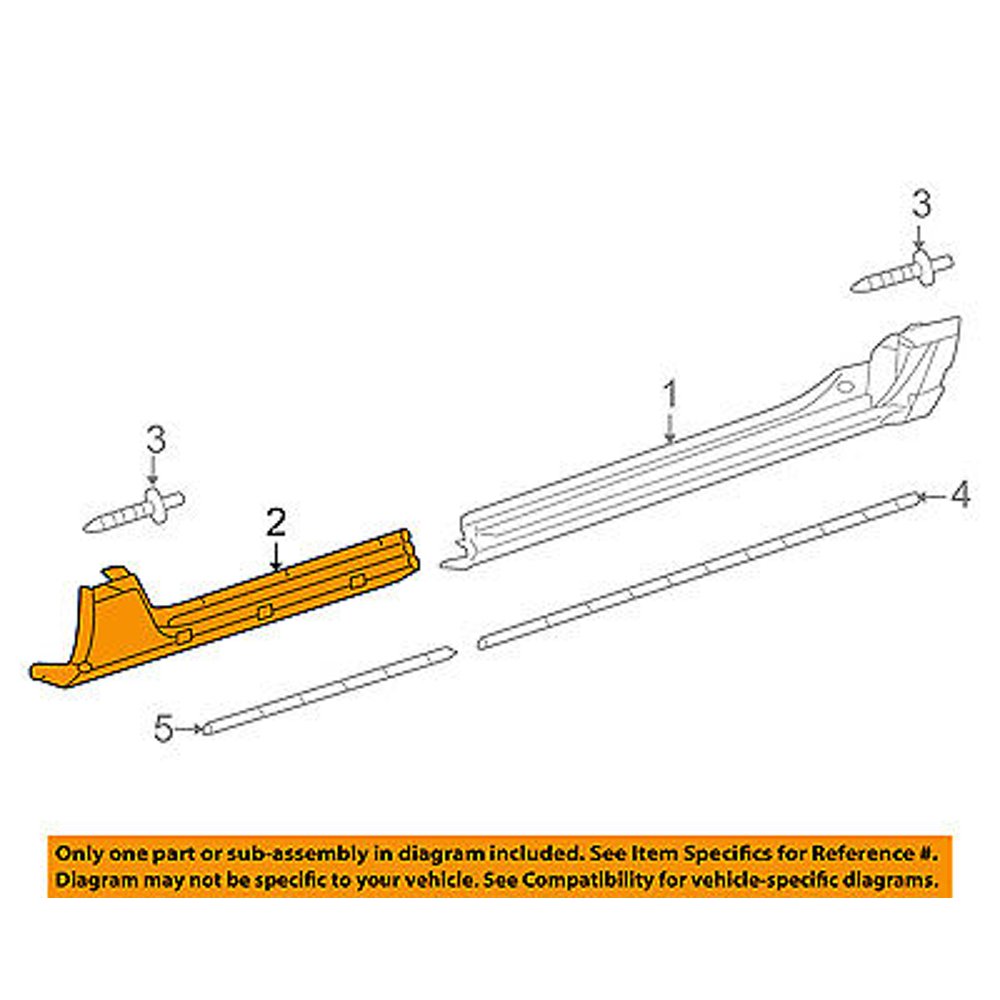 3

1

3

2

4

5

Only one part or sub-assembly in diagram included. See Item Specifics for Reference #.
Diagram may not be specific to your vehicle. See Compatibility for vehicle-specific diagrams.