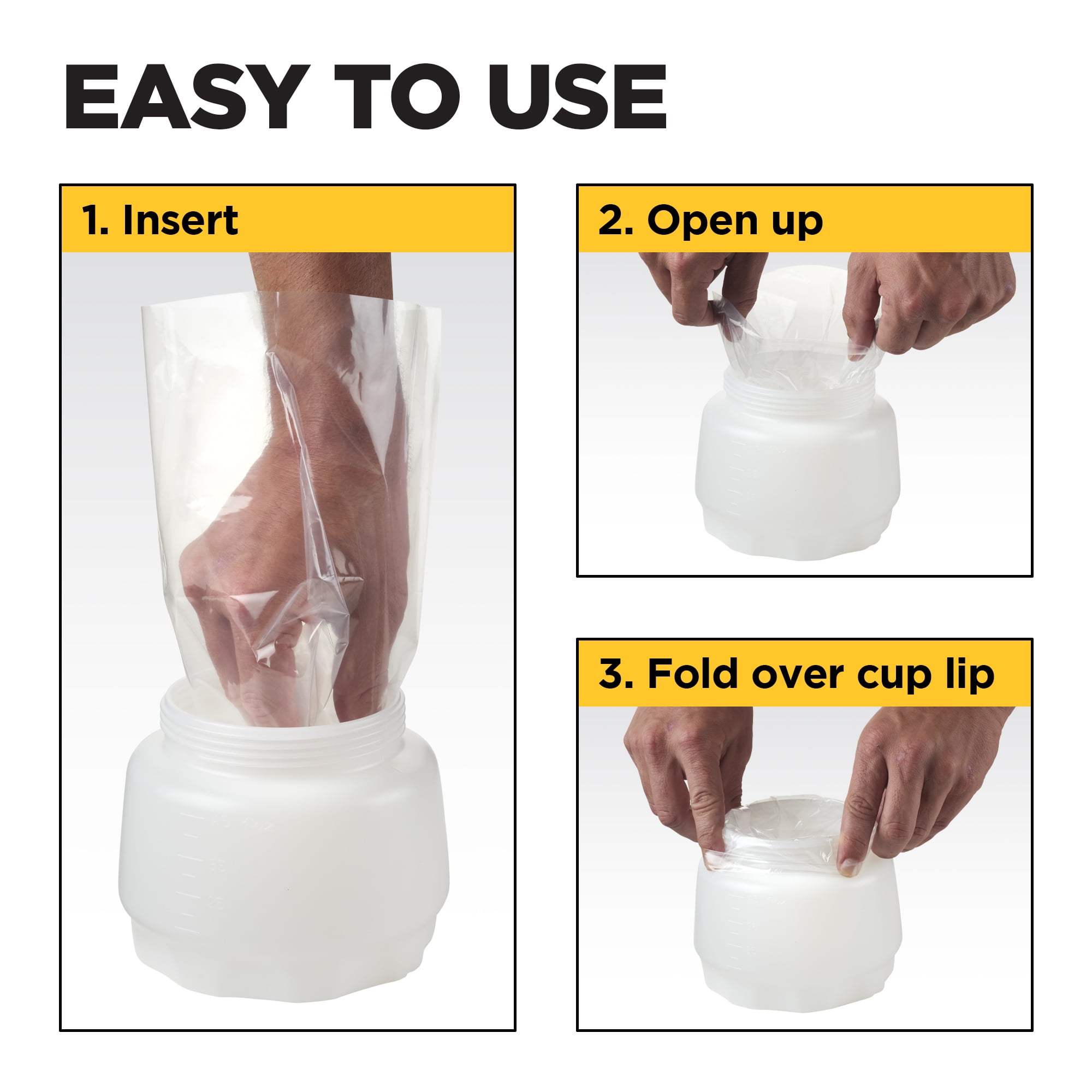 EASY TO USE

1. Insert

2. Open up

3. Fold over cup lip