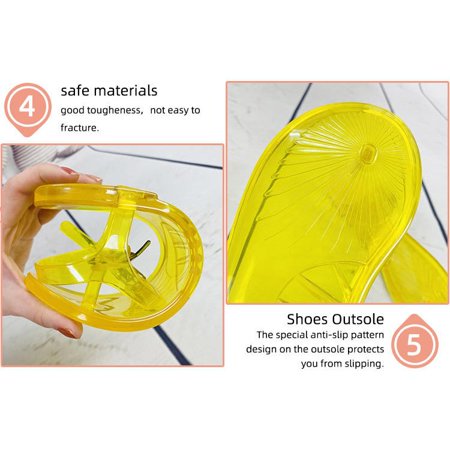 4

safe materials

good tougheness， not easy to fracture.

Shoes Outsole

The special anti-slip pattern design on the outsole protects you from slipping.

5