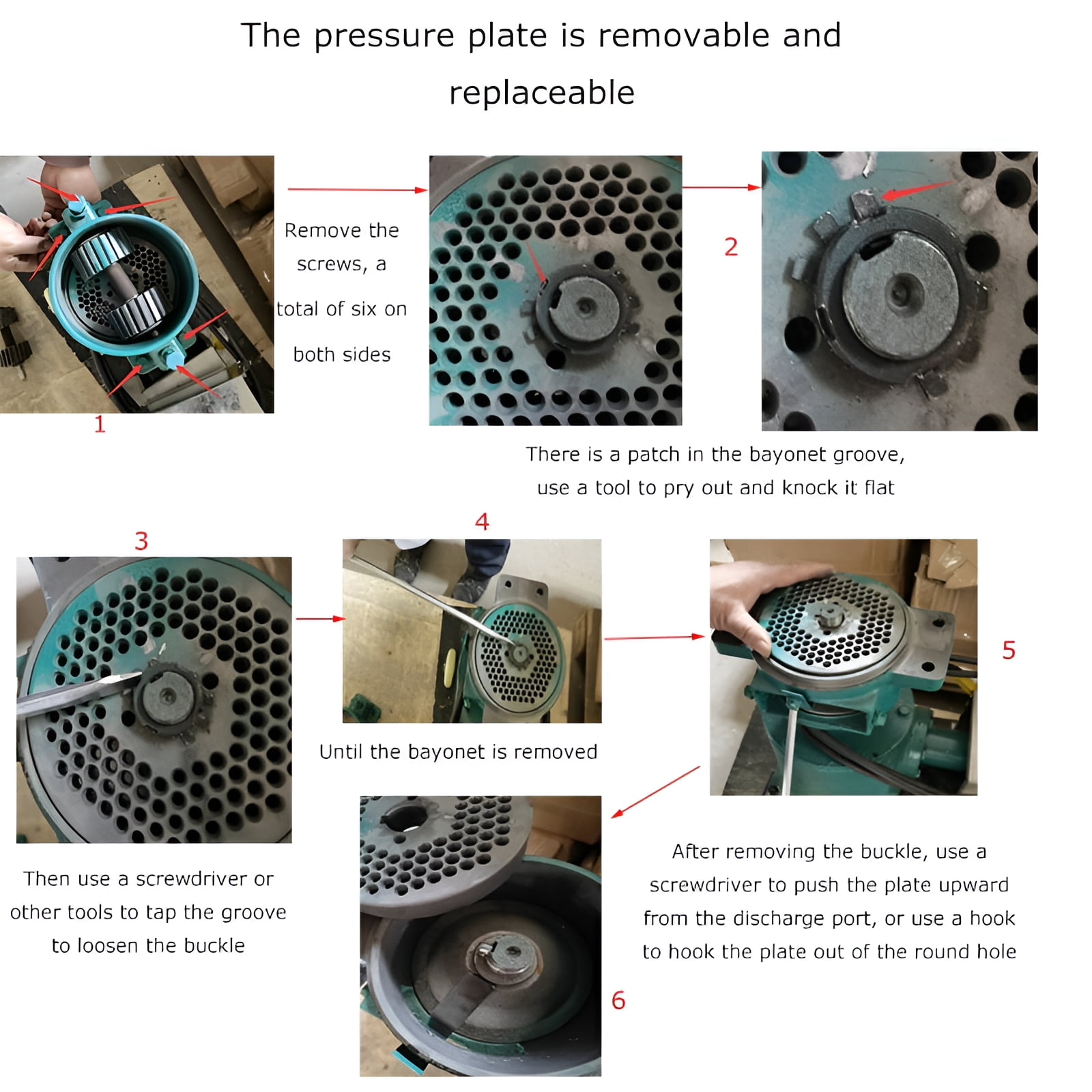 The pressure plate is removable and replaceable

Remove the screws, a total of six on both sides

1

2

There is a patch in the bayonet groove, use a tool to pry out and knock it flat

3

4

Until the bayonet is removed

5

Then use a screwdriver or other tools to tap the groove to loosen the buckle

After removing the buckle, use a screwdriver to push the plate upward from the discharge port, or use a hook to hook the plate out of the round hole

6