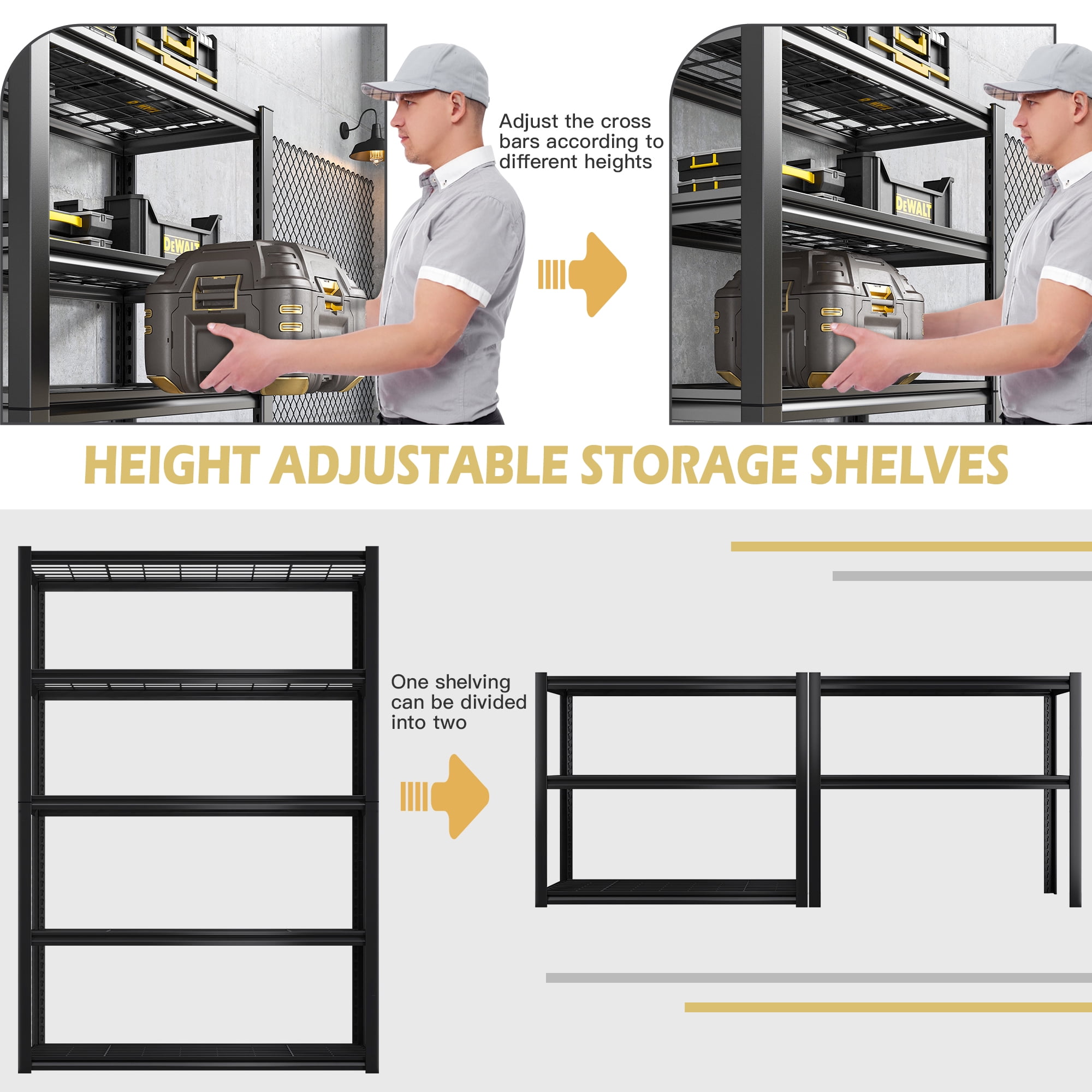 DEWALT

Adjust the cross bars according to different heights

DEWALT

HEIGHT ADJUSTABLE STORAGE SHELVES

One shelving can be divided into two