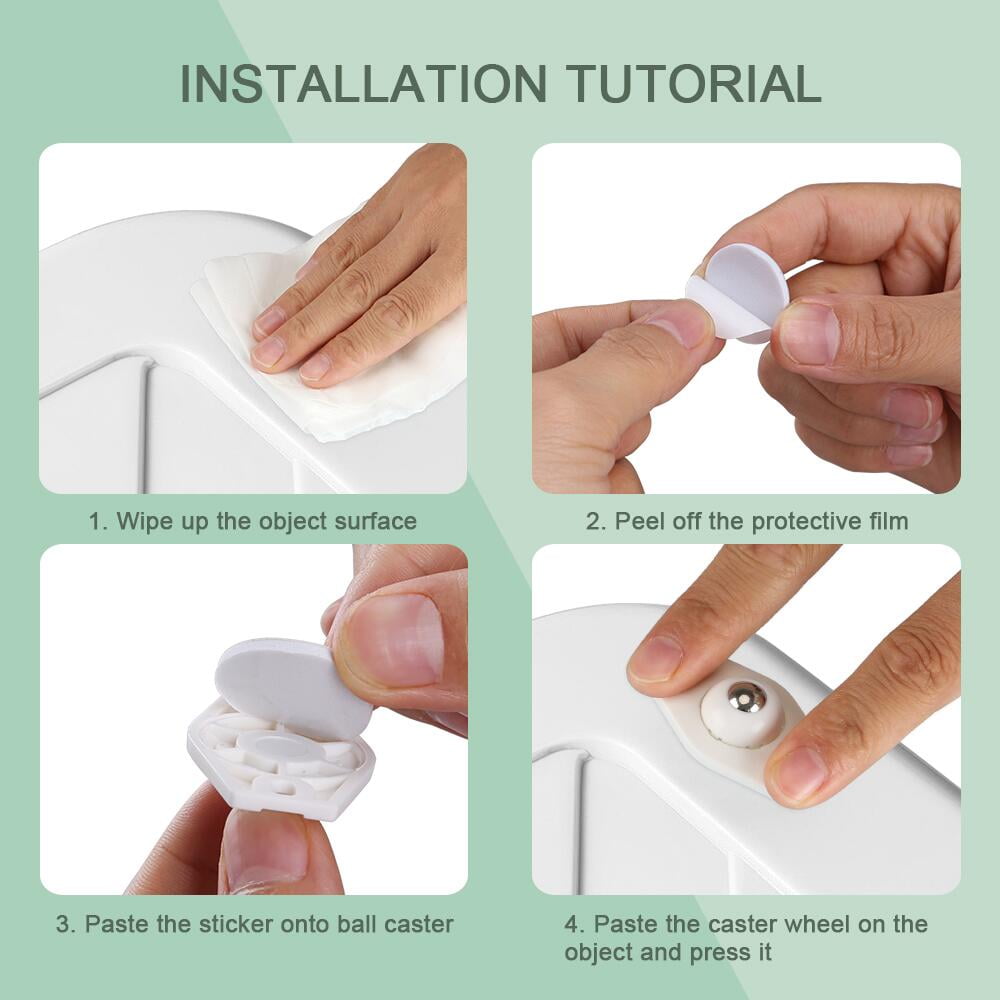 INSTALLATION TUTORIAL

1. Wipe up the object surface

2. Peel off the protective film

3. Paste the sticker onto ball caster

4. Paste the caster wheel on the object and press it