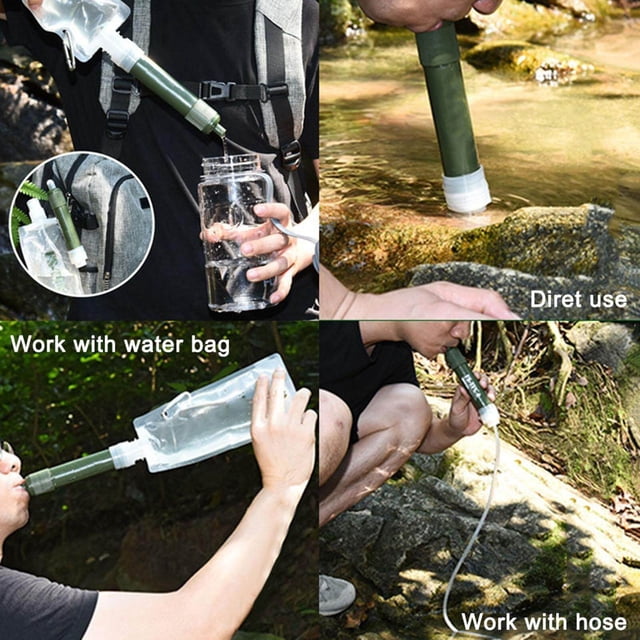 Diret use

Work with water bag

Work with hose