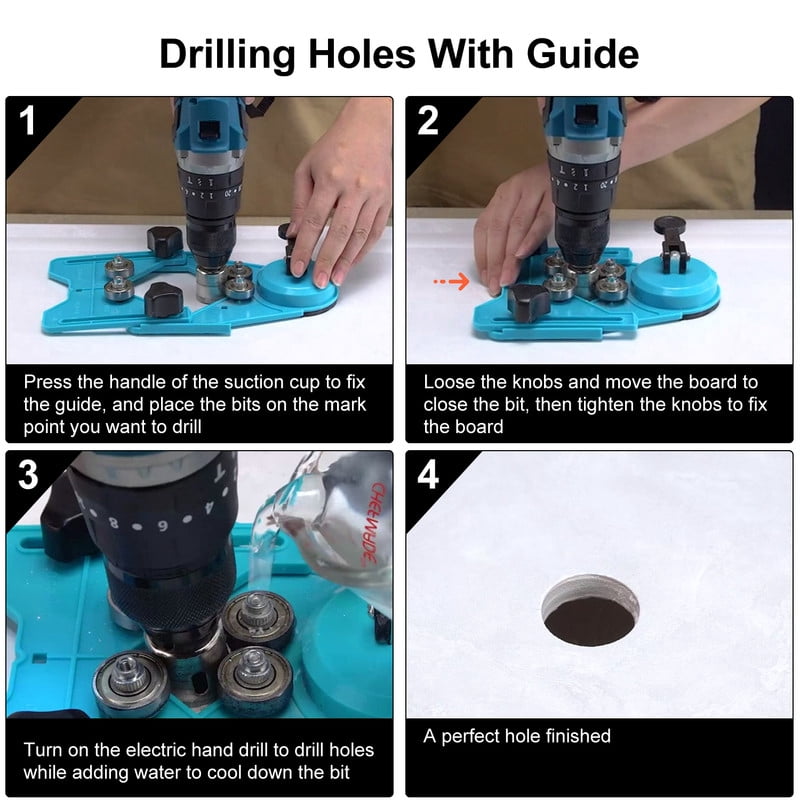 Drilling Holes With Guide

1

Press the handle of the suction cup to fix the guide, and place the bits on the mark point you want to drill

2

Loose the knobs and move the board to close the bit, then tighten the knobs to fix the board

3

CHEEWUDE

Turn on the electric hand drill to drill holes while adding water to cool down the bit

4

A perfect hole finished