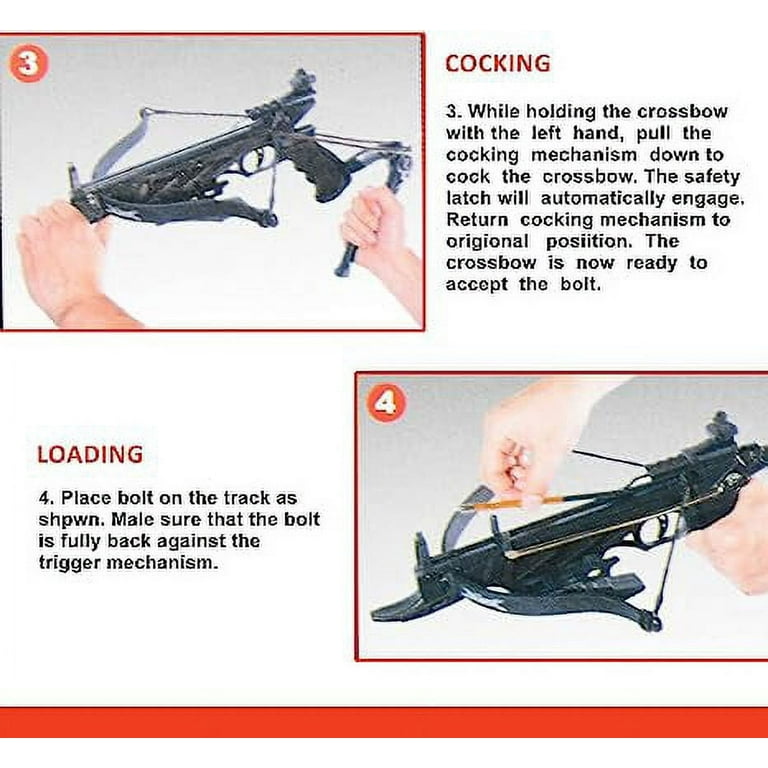 3

COCKING

3. While holding the crossbow with the left hand, pull the cocking mechanism down to cock the crossbow. The safety latch will automatically engage. Return cocking mechanism to origional posiition. The crossbow is now ready to accept the bolt.

4

LOADING

4. Place bolt on the track as shpwn. Male sure that the bolt is fully back against the trigger mechanism.