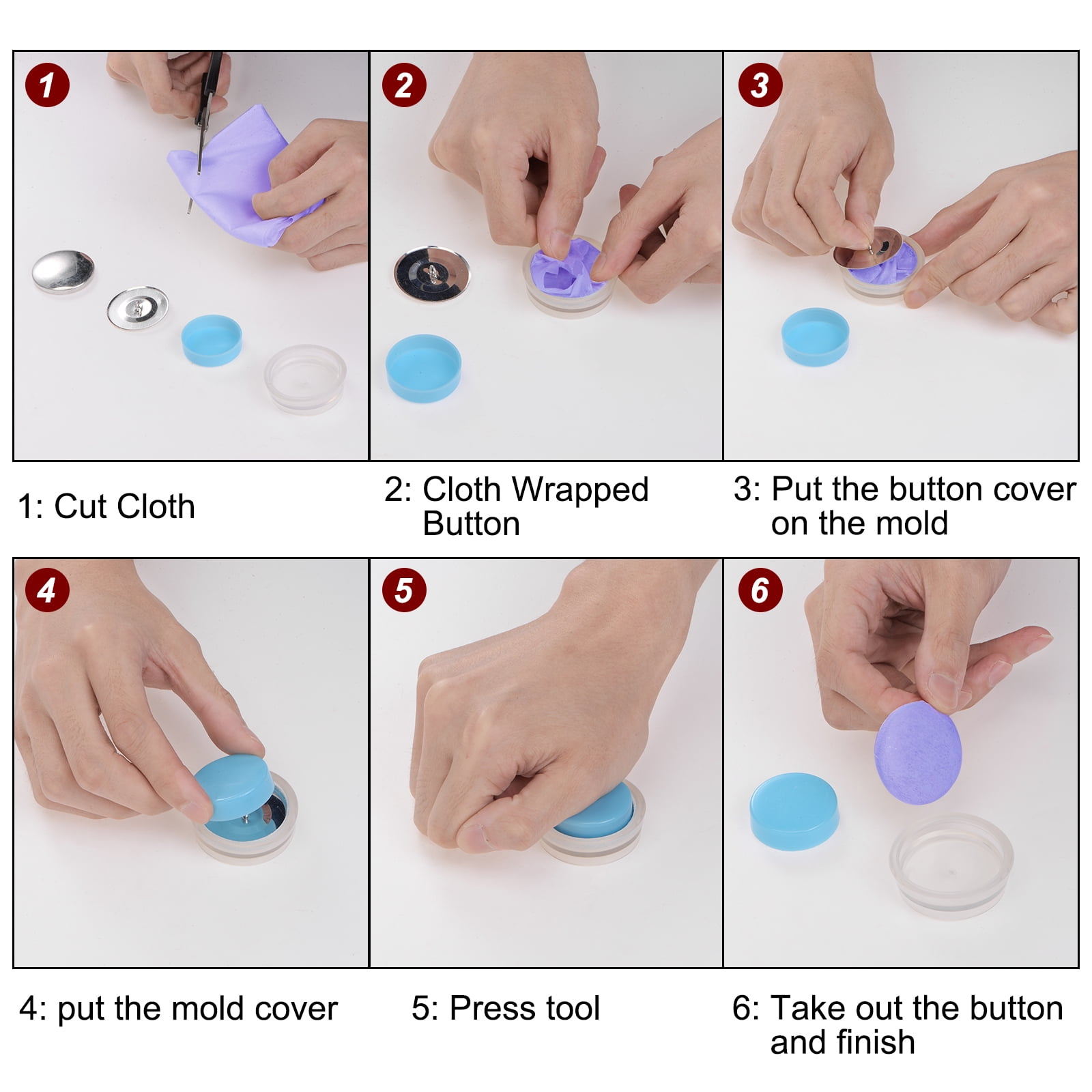 1

2

3

1: Cut Cloth

2: Cloth Wrapped Button

3: Put the button cover on the mold

4

5

6

4: put the mold cover

5: Press tool

6: Take out the button and finish