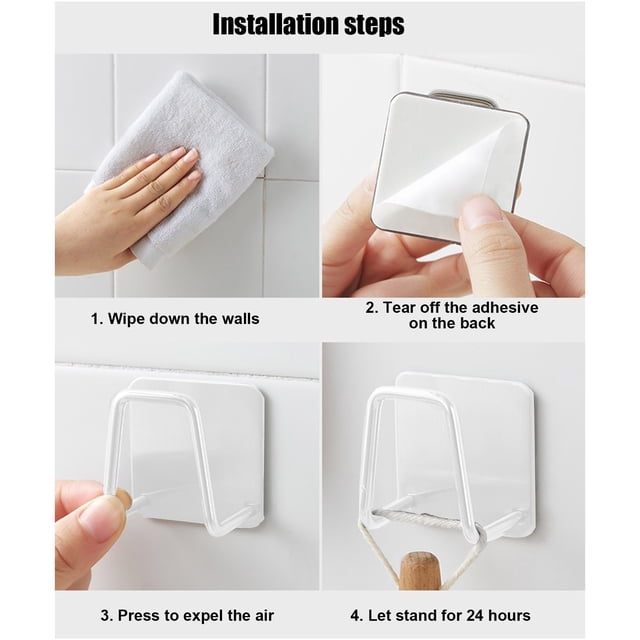 Installation steps

1. Wipe down the walls

2. Tear off the adhesive on the back

3. Press to expel the air

4. Let stand for 24 hours