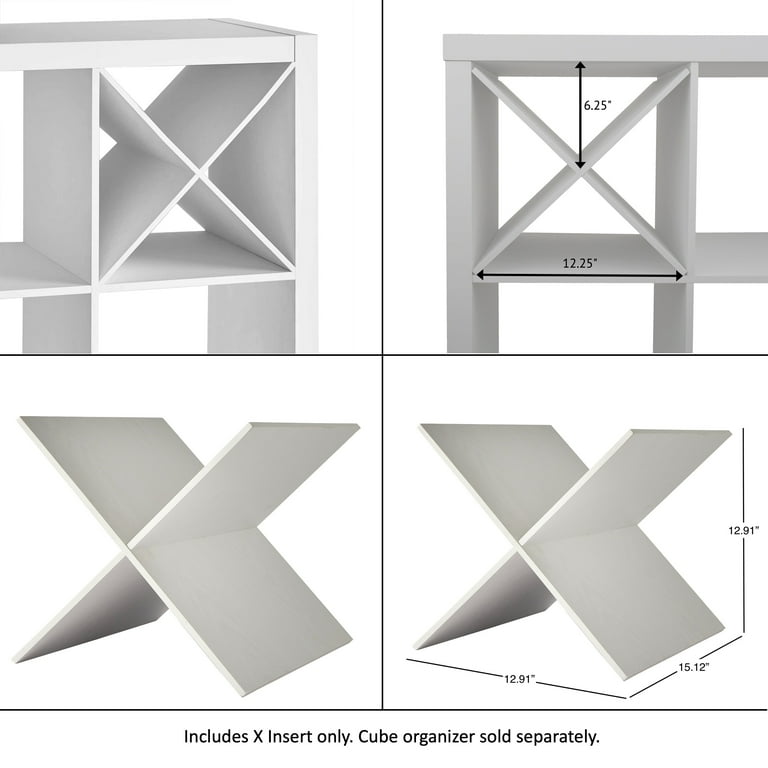 6.25"

12.25"

12.91"

12.91"

15.12"

Includes X Insert only. Cube organizer sold separately.