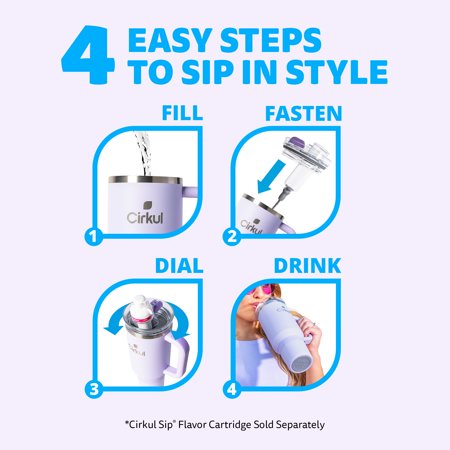 4 EASY STEPS TO SIP IN STYLE

FILL

Cirkul

1

FASTEN

Cirkul

2

DIAL

Cirkul

3

DRINK

4

*Cirkul Sip® Flavor Cartridge Sold Separately