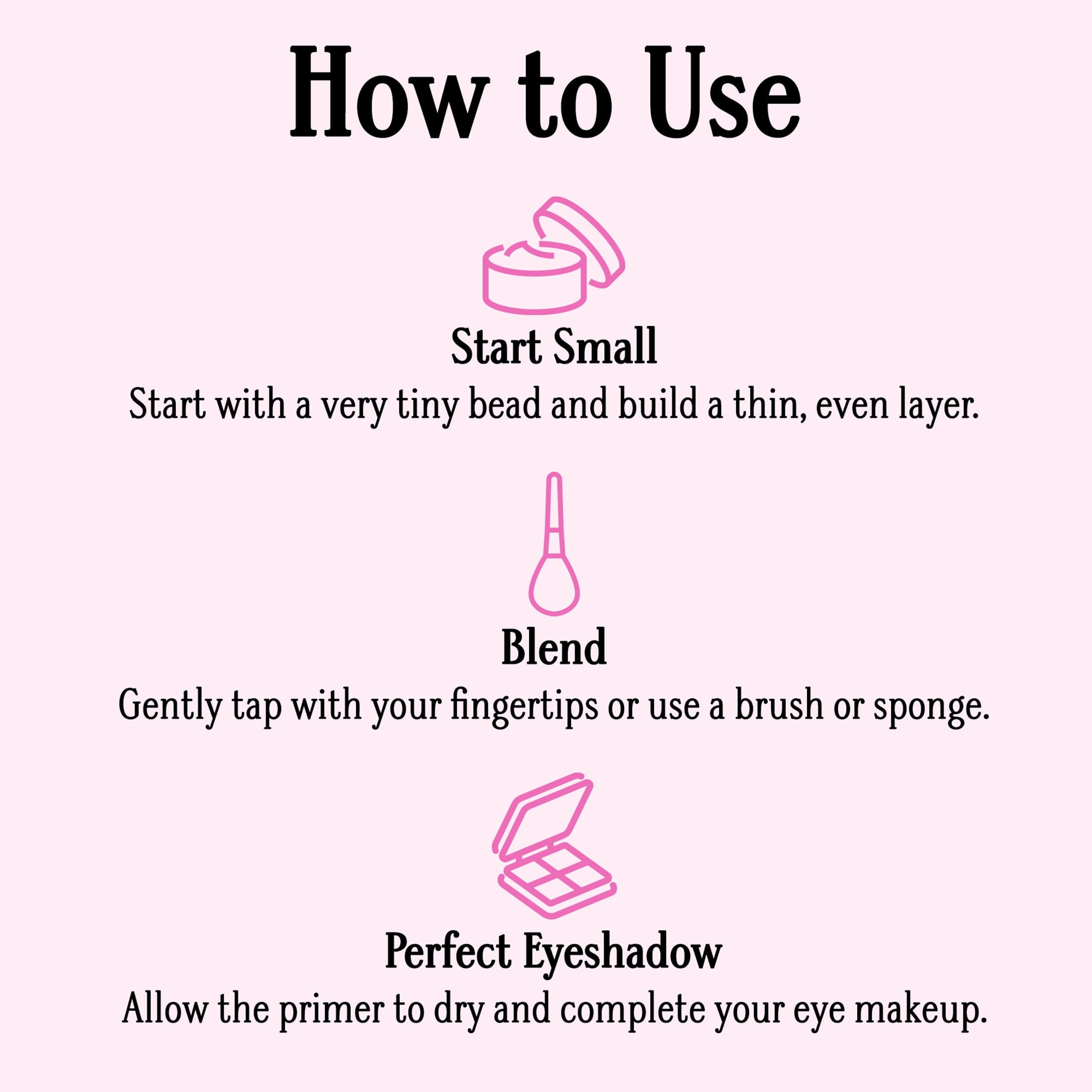 How to Use

Start Small
Start with a very tiny bead and build a thin, even layer.

Blend
Gently tap with your fingertips or use a brush or sponge.

Perfect Eyeshadow
Allow the primer to dry and complete your eye makeup.