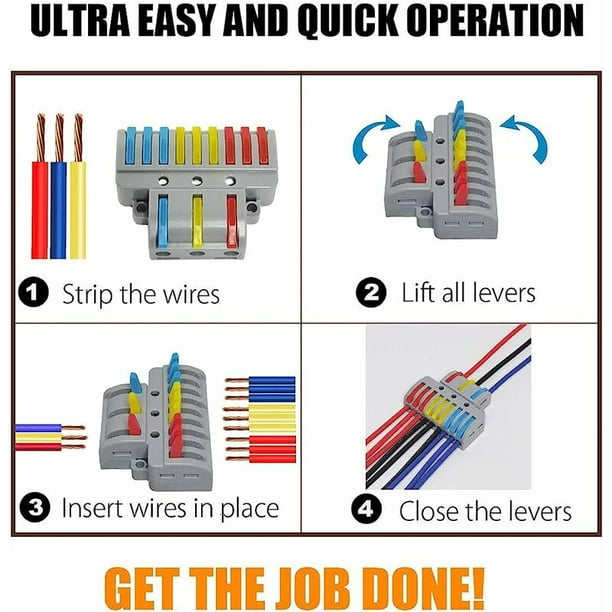 ULTRA EASY AND QUICK OPERATION

1 Strip the wires

2 Lift all levers

3 Insert wires in place

4 Close the levers

GET THE JOB DONE!