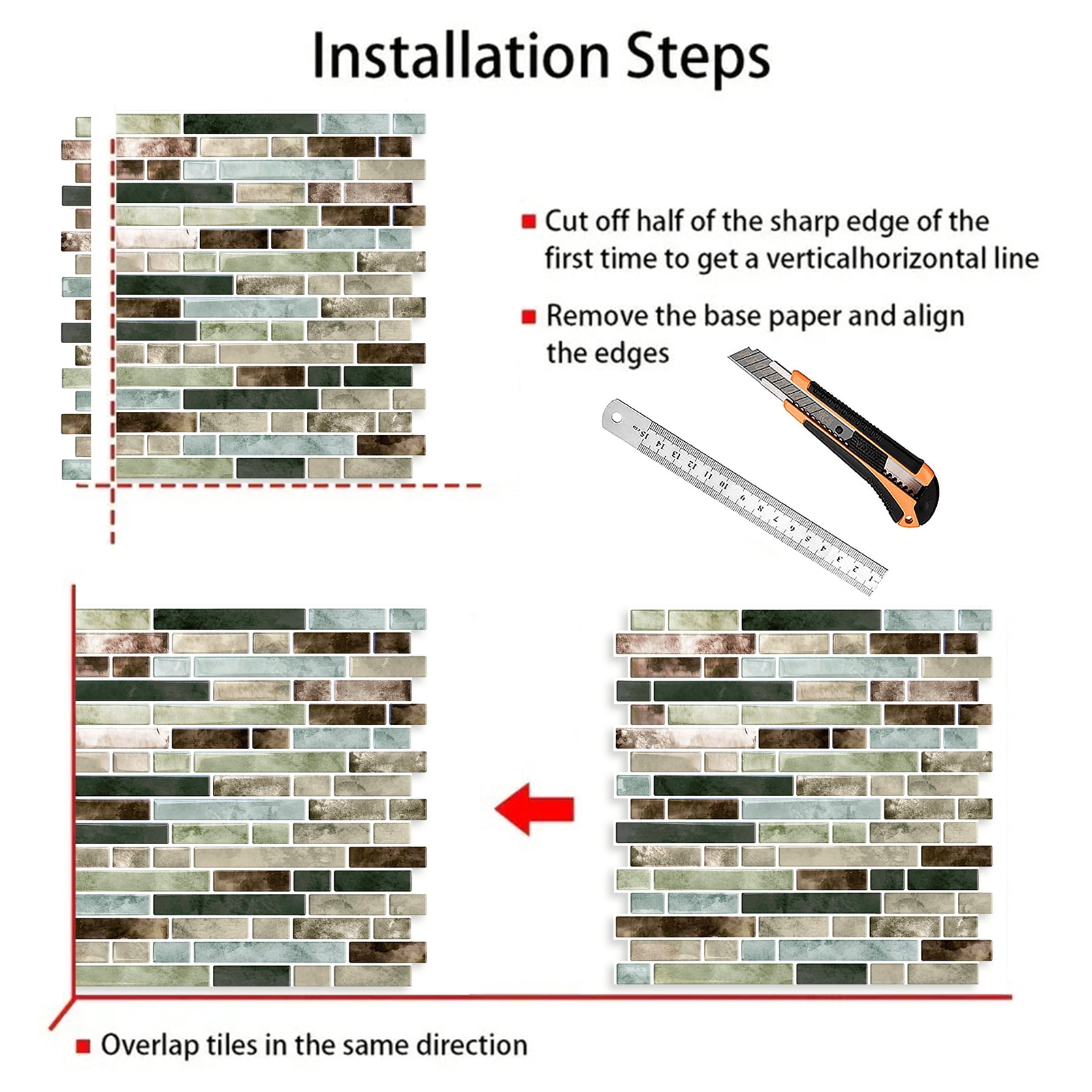 Installation Steps

Cut off half of the sharp edge of the first time to get a verticalhorizontal line

Remove the base paper and align the edges

15 cm 14 13 12 11 10 9 8 7 6 5 4 3 2 1

Overlap tiles in the same direction