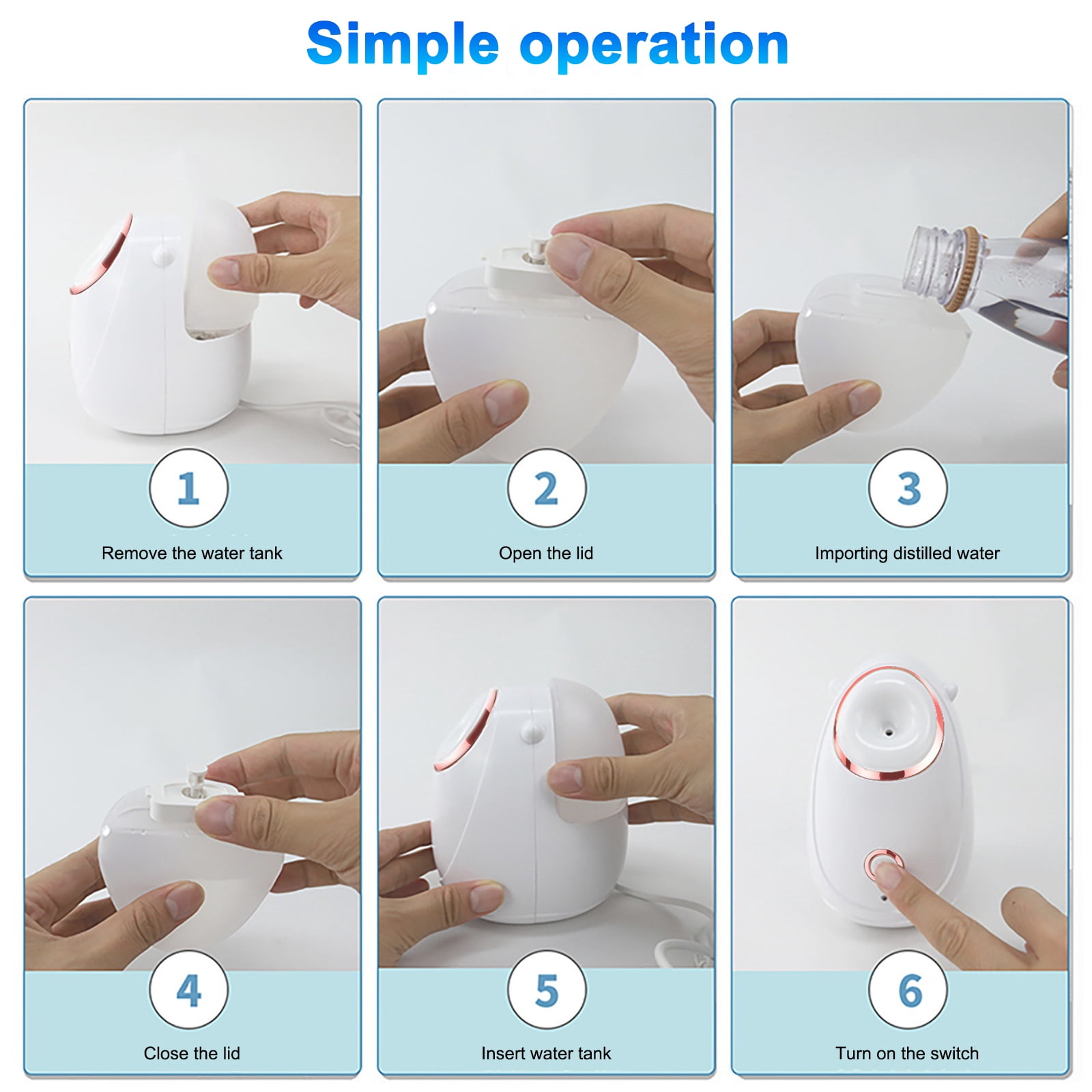 Simple operation

1
Remove the water tank

2
Open the lid

3
Importing distilled water

4
Close the lid

5
Insert water tank

6
Turn on the switch